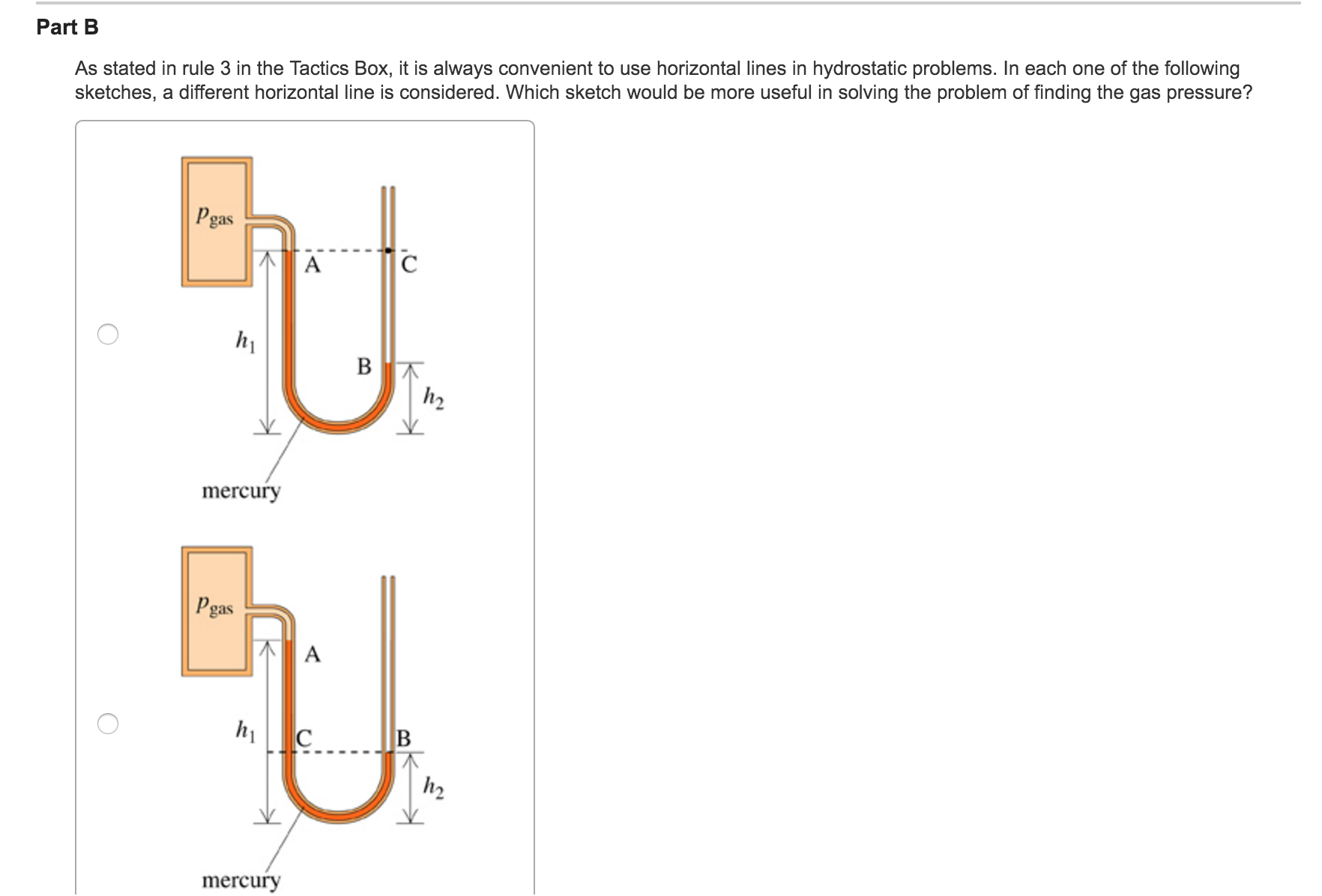 Part B

As stated in rule 3 in the Tactics Box, it is always convenient to use horizontal lines in hydrostatic problems. In each one of the following sketches, a different horizontal line is considered. Which sketch would be more useful in solving the problem of finding the gas pressure?

$p_{gas}$
A
C
$h_1$
B
$h_2$
mercury

$p_{gas}$
A
$h_1$
C
B
$h_2$
mercury