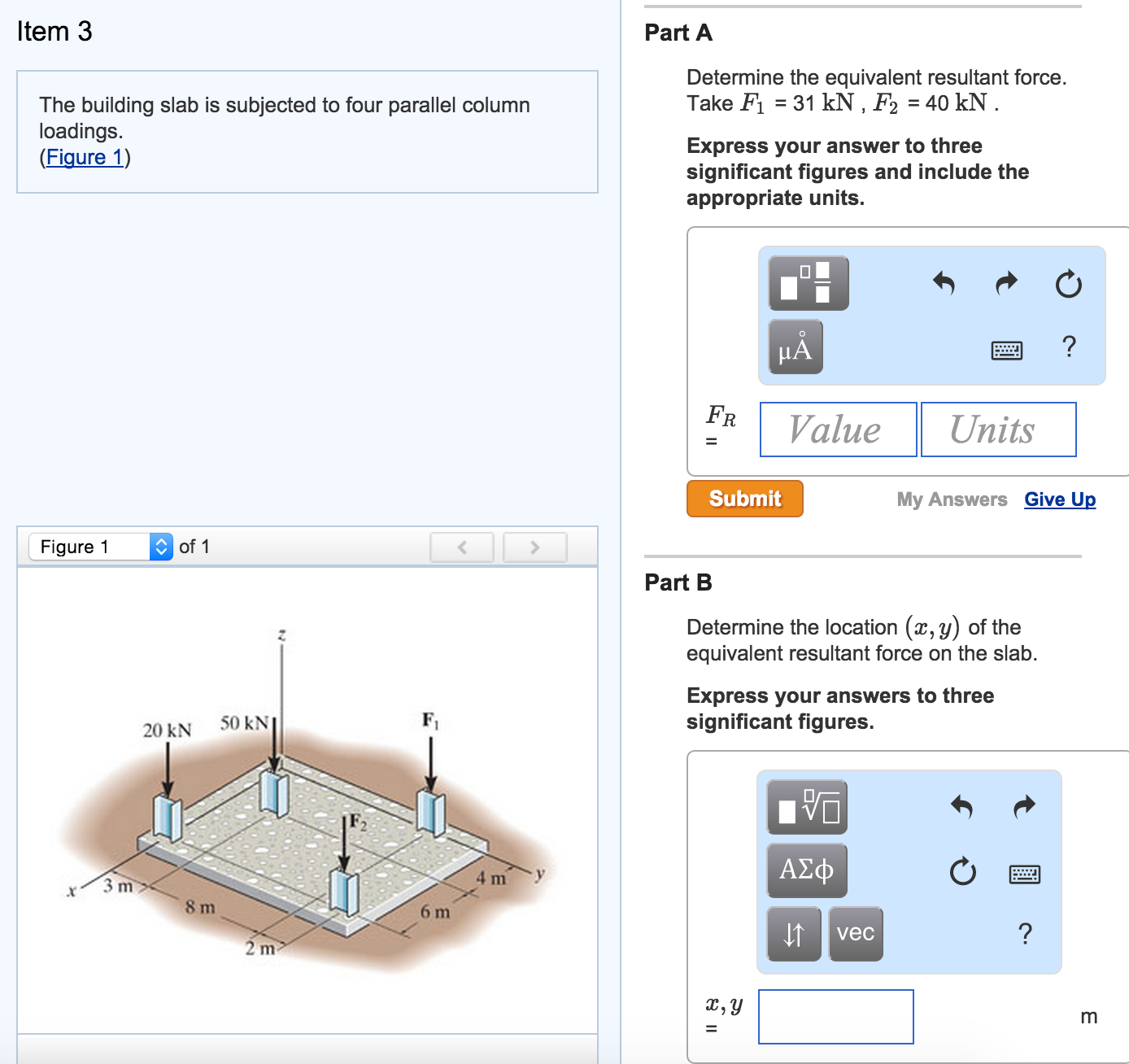 Item 3

The building slab is subjected to four parallel column loadings.
(Figure 1)

Figure 1 of 1

z
20 kN
50 kN
$F_1$
$F_2$
x
3 m
8 m
2 m
6 m
4 m
y

Part A

Determine the equivalent resultant force. Take $F_1$ = 31 kN , $F_2$ = 40 kN .

Express your answer to three significant figures and include the appropriate units.

μÅ
?

$F_R$ =
Value
Units

Submit
My Answers
Give Up

Part B

Determine the location $(x, y)$ of the equivalent resultant force on the slab.

Express your answers to three significant figures.

ΑΣφ
vec
?

$x, y$ =
m