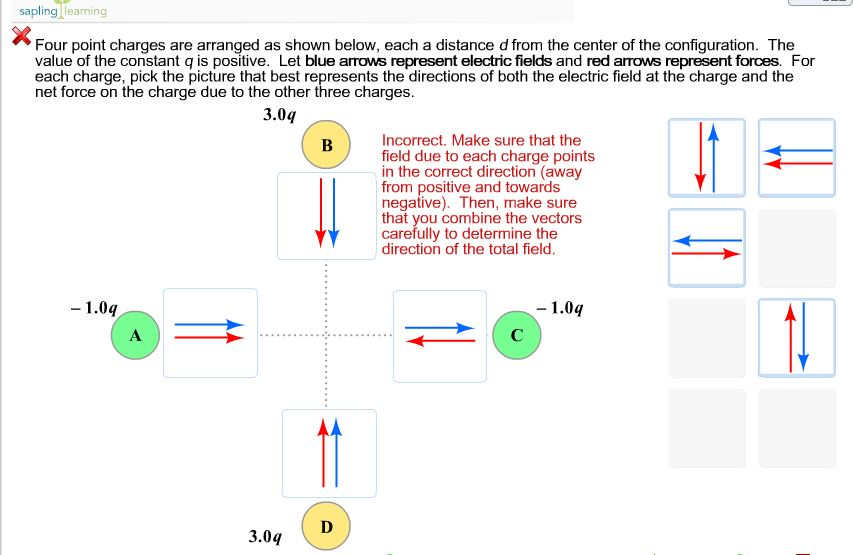 sapling learning

Four point charges are arranged as shown below, each a distance $d$ from the center of the configuration. The value of the constant $q$ is positive. Let blue arrows represent electric fields and red arrows represent forces. For each charge, pick the picture that best represents the directions of both the electric field at the charge and the net force on the charge due to the other three charges.

$3.0q$

B

Incorrect. Make sure that the field due to each charge points in the correct direction (away from positive and towards negative). Then, make sure that you combine the vectors carefully to determine the direction of the total field.

$-1.0q$

A

$-1.0q$

C

D

$3.0q$