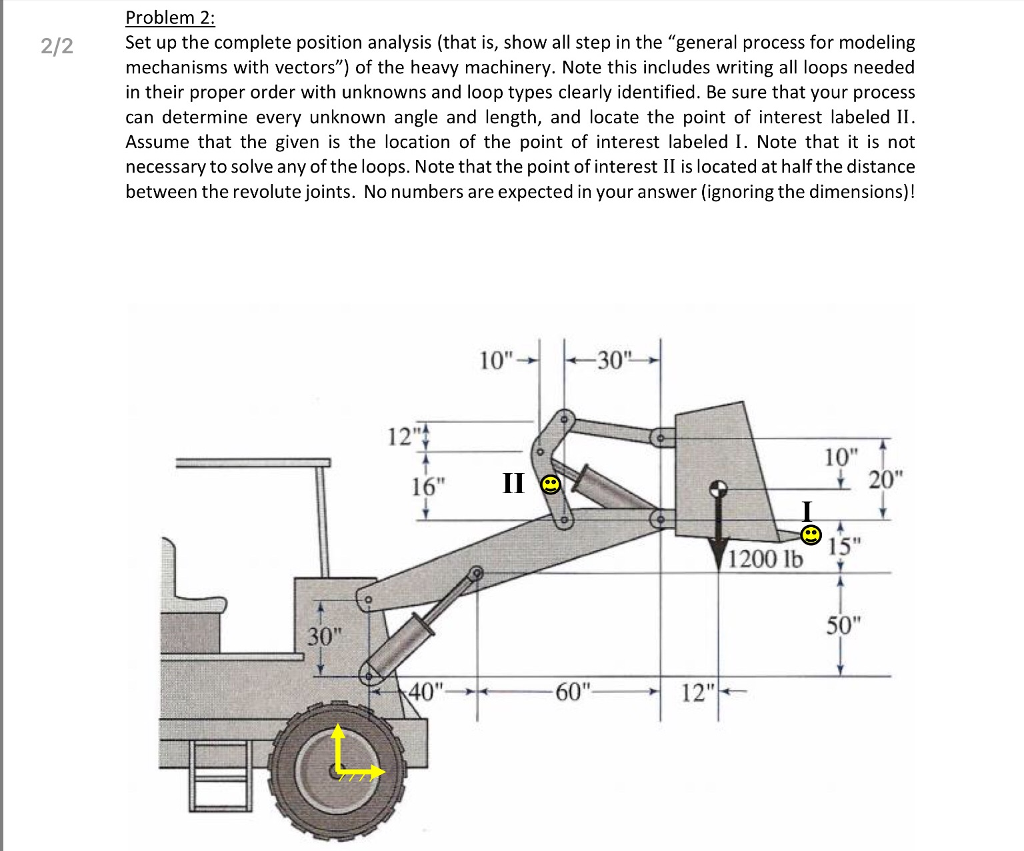 2/2

Problem 2:
Set up the complete position analysis (that is, show all step in the "general process for modeling mechanisms with vectors") of the heavy machinery. Note this includes writing all loops needed in their proper order with unknowns and loop types clearly identified. Be sure that your process can determine every unknown angle and length, and locate the point of interest labeled II. Assume that the given is the location of the point of interest labeled I. Note that it is not necessary to solve any of the loops. Note that the point of interest II is located at half the distance between the revolute joints. No numbers are expected in your answer (ignoring the dimensions)!

10"
30"
12"
16"
II
10"
20"
I
15"
1200 lb
50"
30"
40"
60"
12"