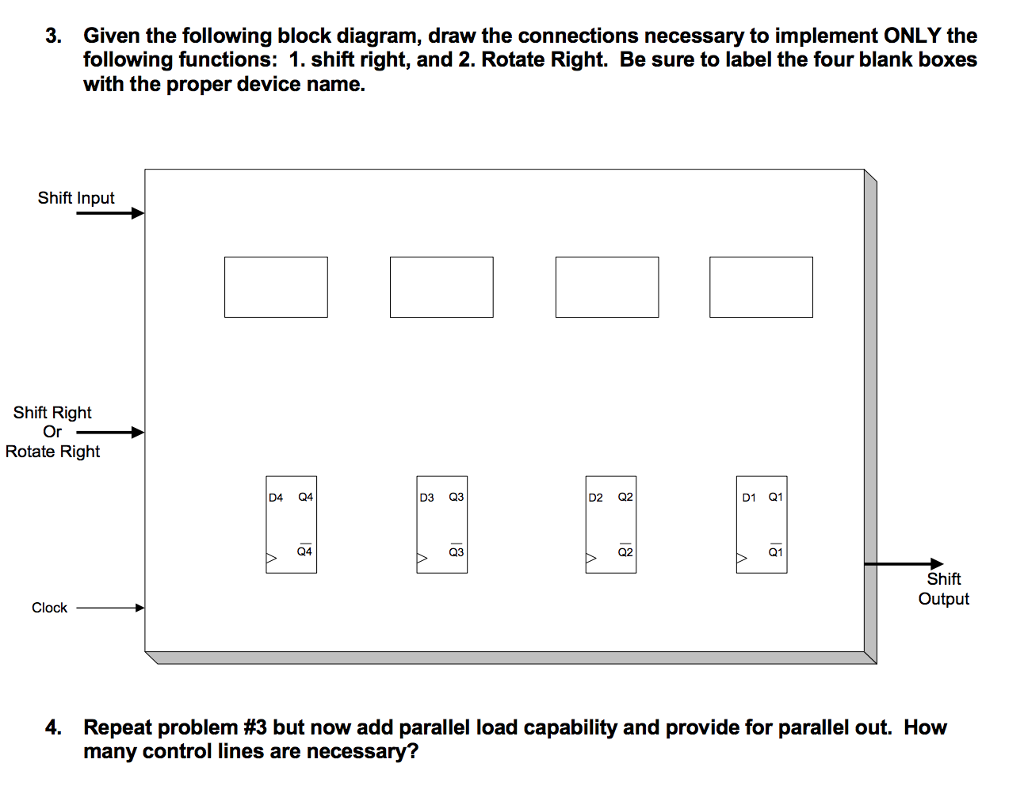 3. Given the following block diagram, draw the connections necessary to implement ONLY the following functions: 1. shift right, and 2. Rotate Right. Be sure to label the four blank boxes with the proper device name.

Shift Input

Shift Right
Or
Rotate Right

Clock

D4 Q4
$\overline{Q4}$

D3 Q3
$\overline{Q3}$

D2 Q2
$\overline{Q2}$

D1 Q1
$\overline{Q1}$

Shift
Output

4. Repeat problem #3 but now add parallel load capability and provide for parallel out. How many control lines are necessary?