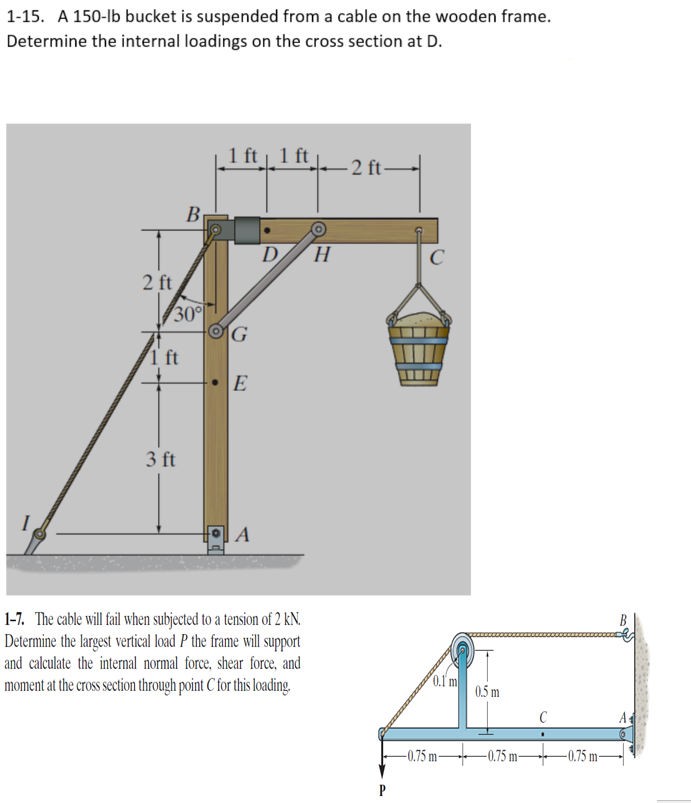 1-15. A 150-lb bucket is suspended from a cable on the wooden frame. Determine the internal loadings on the cross section at D.

1 ft 1 ft 2 ft
B
D H C
2 ft
30°
G
1 ft
E
3 ft
I
A

1-7. The cable will fail when subjected to a tension of 2 kN. Determine the largest vertical load $P$ the frame will support and calculate the internal normal force, shear force, and moment at the cross section through point $C$ for this loading.

B
0.1 m
0.5 m
C
A
0.75 m 0.75 m 0.75 m
P