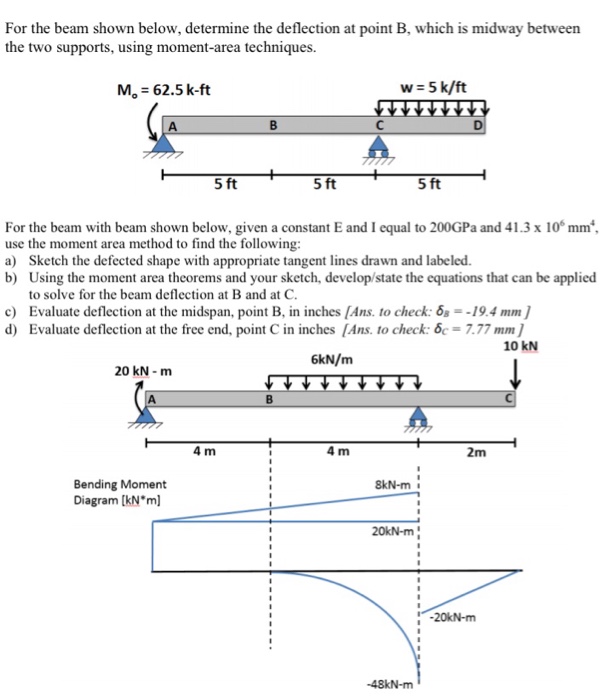 For the beam shown below, determine the deflection at point B, which is midway between the two supports, using moment-area techniques.

$M_o = 62.5$ k-ft

w = 5 k/ft

A B C D

5 ft 5 ft 5 ft

For the beam with beam shown below, given a constant E and I equal to 200GPa and $41.3 \times 10^6$ mm$^4$, use the moment area method to find the following:
a) Sketch the defected shape with appropriate tangent lines drawn and labeled.
b) Using the moment area theorems and your sketch, develop/state the equations that can be applied to solve for the beam deflection at B and at C.
c) Evaluate deflection at the midspan, point B, in inches [Ans. to check: $\delta_B = -19.4$ mm ]
d) Evaluate deflection at the free end, point C in inches [Ans. to check: $\delta_C = 7.77$ mm ]

10 kN

6kN/m

20 kN - m

A B C

4 m 4 m 2m

Bending Moment Diagram [kN*m]

8kN-m

20kN-m

-20kN-m

-48kN-m