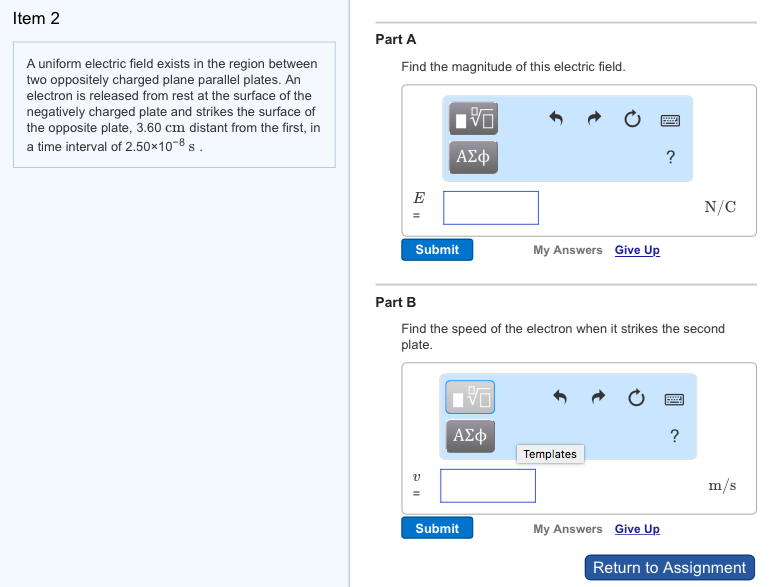 Item 2

A uniform electric field exists in the region between two oppositely charged plane parallel plates. An electron is released from rest at the surface of the negatively charged plate and strikes the surface of the opposite plate, 3.60 cm distant from the first, in a time interval of $2.50 \times 10^{-8}$ s .

Part A

Find the magnitude of this electric field.

ΑΣφ

?

$E$ =

N/C

Submit

My Answers Give Up

Part B

Find the speed of the electron when it strikes the second plate.

ΑΣφ

?

Templates

$v$ =

m/s

Submit

My Answers Give Up

Return to Assignment