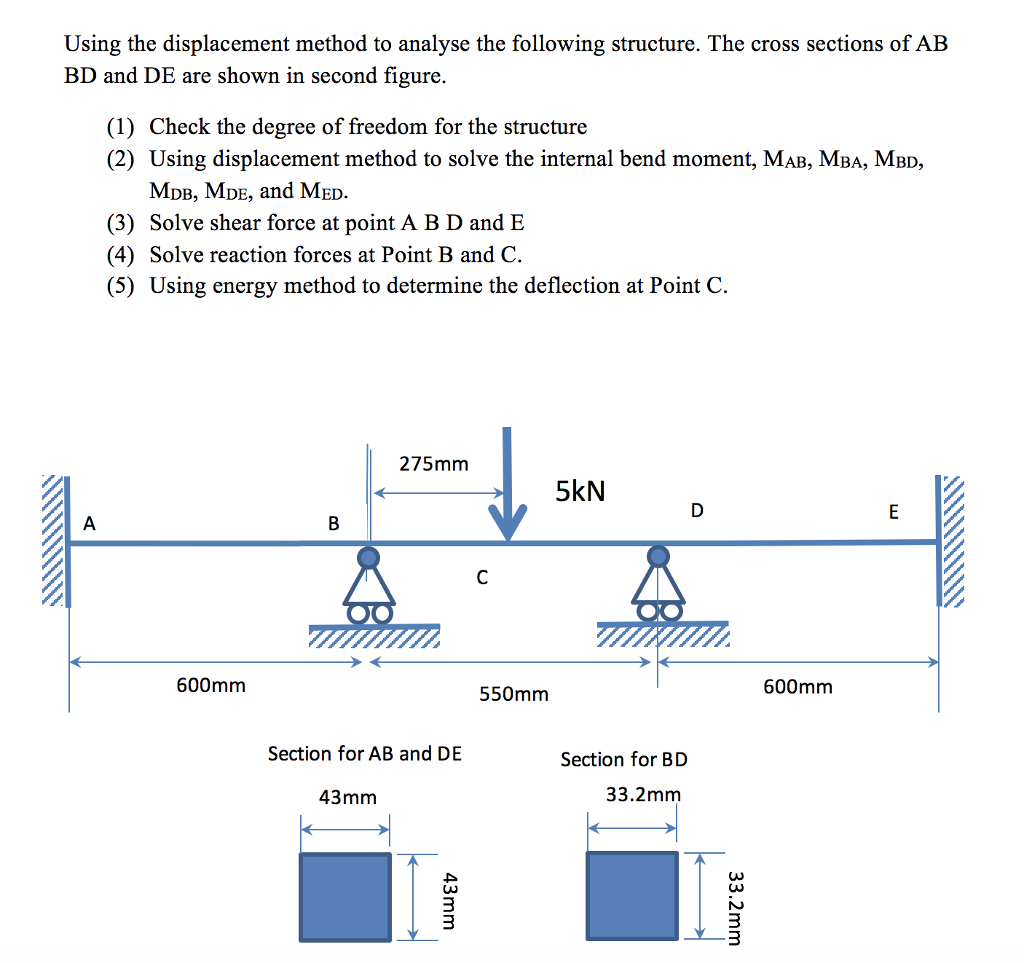 Using the displacement method to analyse the following structure. The cross sections of AB BD and DE are shown in second figure.

(1) Check the degree of freedom for the structure
(2) Using displacement method to solve the internal bend moment, $M_{AB}$, $M_{BA}$, $M_{BD}$, $M_{DB}$, $M_{DE}$, and $M_{ED}$.
(3) Solve shear force at point A B D and E
(4) Solve reaction forces at Point B and C.
(5) Using energy method to determine the deflection at Point C.

275mm

5kN

A

B

C

D

E

600mm

550mm

600mm

Section for AB and DE

43mm

43mm

Section for BD

33.2mm

33.2mm