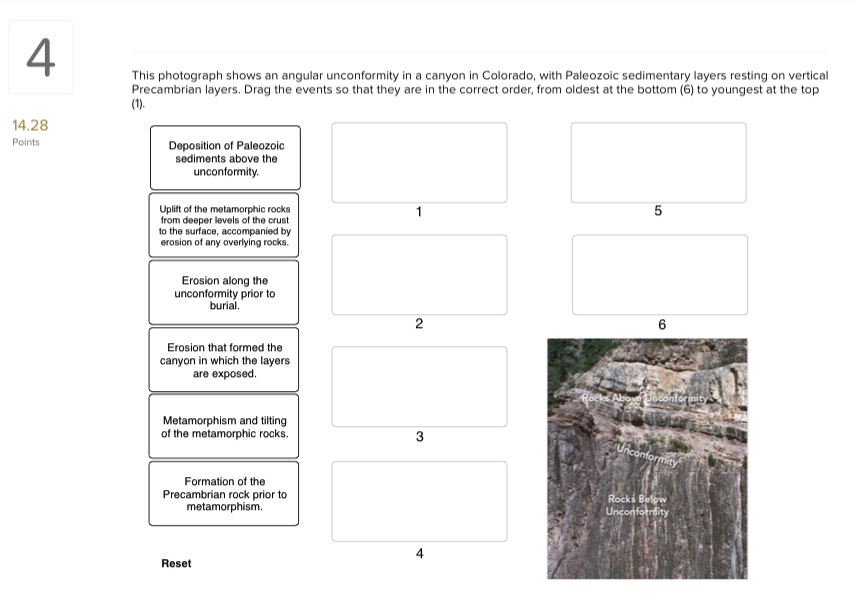 4

14.28
Points

This photograph shows an angular unconformity in a canyon in Colorado, with Paleozoic sedimentary layers resting on vertical Precambrian layers. Drag the events so that they are in the correct order, from oldest at the bottom (6) to youngest at the top (1).

Deposition of Paleozoic sediments above the unconformity.

Uplift of the metamorphic rocks from deeper levels of the crust to the surface, accompanied by erosion of any overlying rocks.

Erosion along the unconformity prior to burial.

Erosion that formed the canyon in which the layers are exposed.

Metamorphism and tilting of the metamorphic rocks.

Formation of the Precambrian rock prior to metamorphism.

Reset

1

2

3

4

5

6

Rocks Above Unconformity

Unconformity

Rocks Below Unconformity