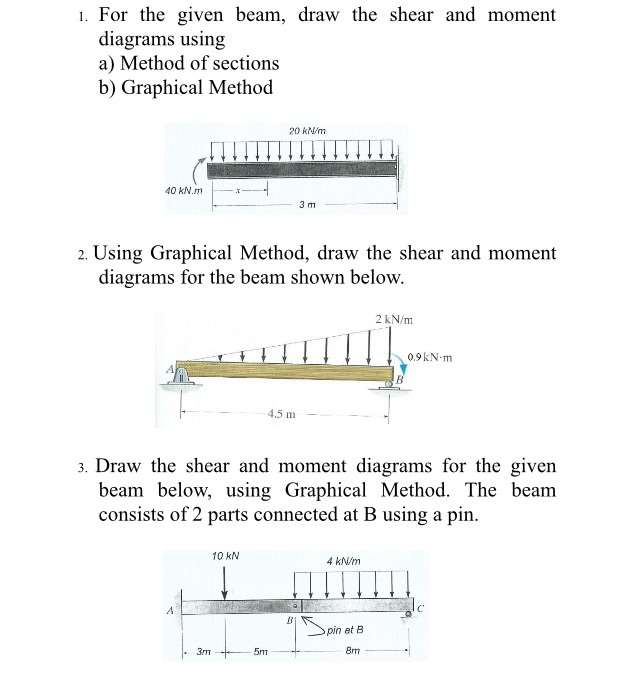 1. For the given beam, draw the shear and moment diagrams using
a) Method of sections
b) Graphical Method

20 kN/m

40 kN.m

x

3 m

2. Using Graphical Method, draw the shear and moment diagrams for the beam shown below.

2 kN/m

0.9 kN·m

A

B

4.5 m

3. Draw the shear and moment diagrams for the given beam below, using Graphical Method. The beam consists of 2 parts connected at B using a pin.

10 kN

4 kN/m

A

B

C

pin at B

3m

5m

8m