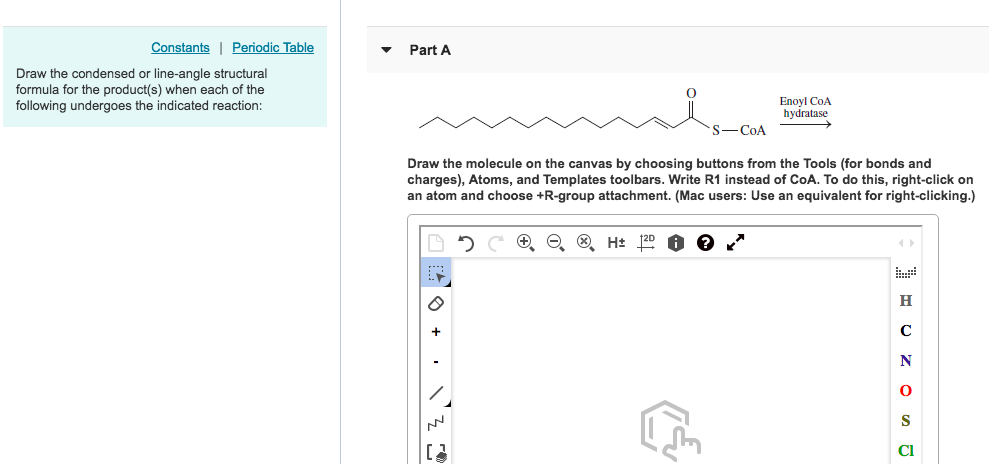 Constants | Periodic Table

Draw the condensed or line-angle structural formula for the product(s) when each of the following undergoes the indicated reaction:

Part A

O

S—CoA

Enoyl CoA hydratase

Draw the molecule on the canvas by choosing buttons from the Tools (for bonds and charges), Atoms, and Templates toolbars. Write R1 instead of CoA. To do this, right-click on an atom and choose +R-group attachment. (Mac users: Use an equivalent for right-clicking.)

H± 2D

+

-

H
C
N
O
S
Cl