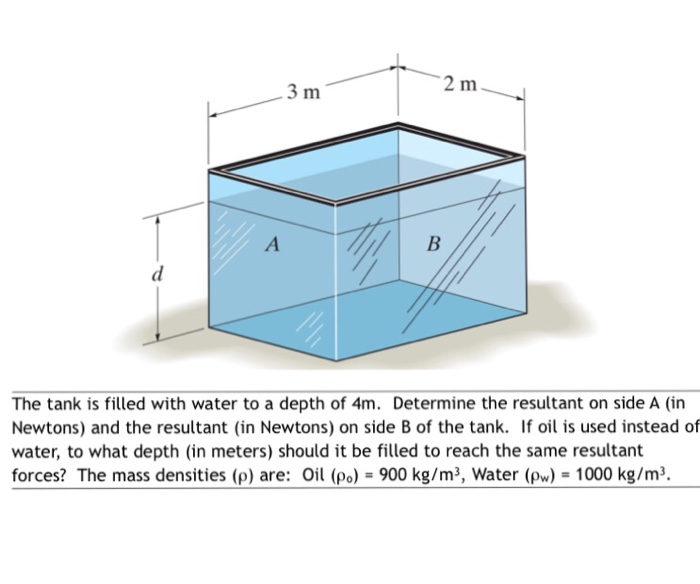 3 m

2 m

A

B

d

The tank is filled with water to a depth of 4m. Determine the resultant on side A (in Newtons) and the resultant (in Newtons) on side B of the tank. If oil is used instead of water, to what depth (in meters) should it be filled to reach the same resultant forces? The mass densities ($\rho$) are: Oil ($\rho_o$) = 900 kg/m$^3$, Water ($\rho_w$) = 1000 kg/m$^3$.