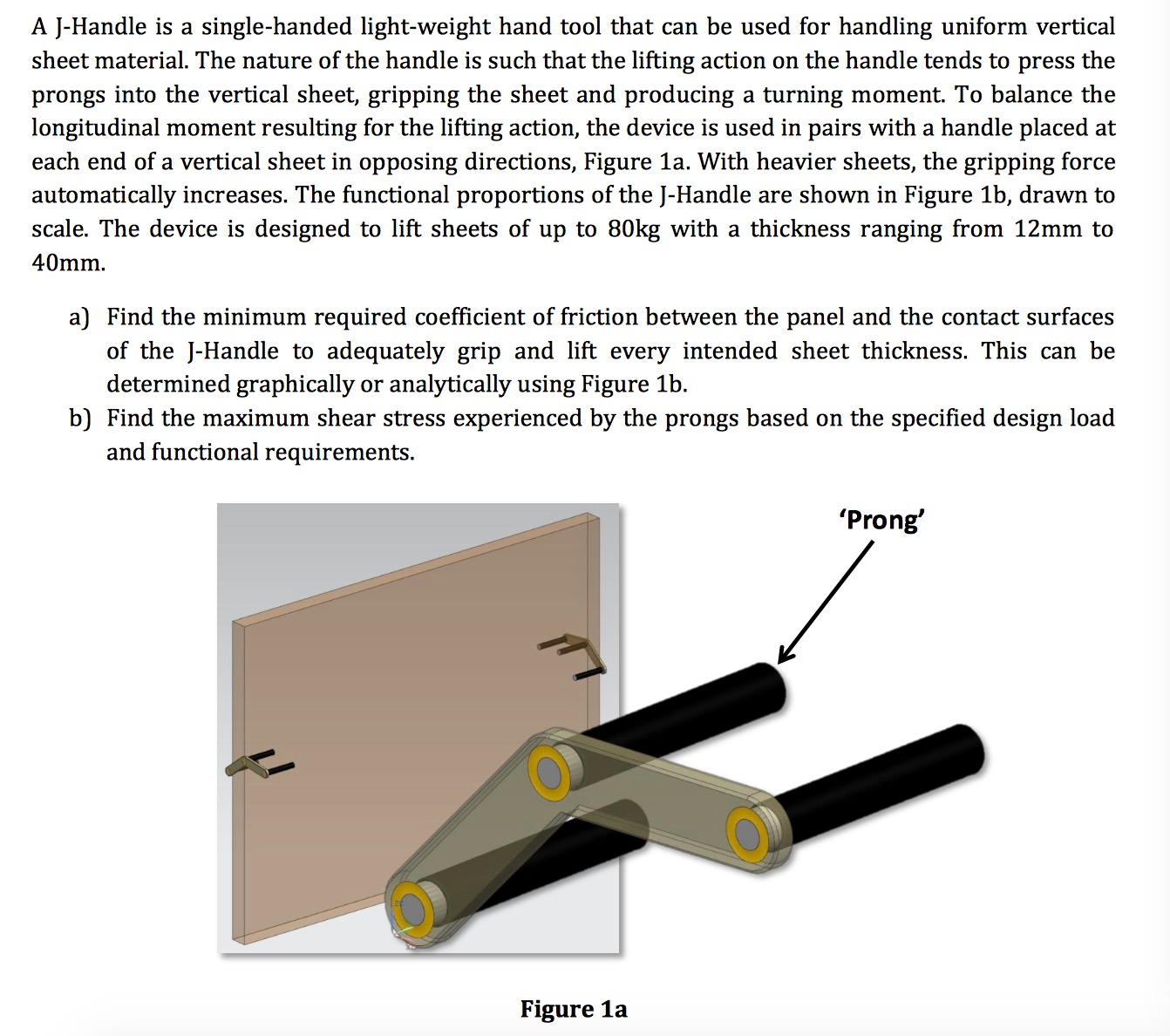 A J-Handle is a single-handed light-weight hand tool that can be used for handling uniform vertical sheet material. The nature of the handle is such that the lifting action on the handle tends to press the prongs into the vertical sheet, gripping the sheet and producing a turning moment. To balance the longitudinal moment resulting for the lifting action, the device is used in pairs with a handle placed at each end of a vertical sheet in opposing directions, Figure 1a. With heavier sheets, the gripping force automatically increases. The functional proportions of the J-Handle are shown in Figure 1b, drawn to scale. The device is designed to lift sheets of up to 80kg with a thickness ranging from 12mm to 40mm.

a) Find the minimum required coefficient of friction between the panel and the contact surfaces of the J-Handle to adequately grip and lift every intended sheet thickness. This can be determined graphically or analytically using Figure 1b.

b) Find the maximum shear stress experienced by the prongs based on the specified design load and functional requirements.

'Prong'

Figure 1a