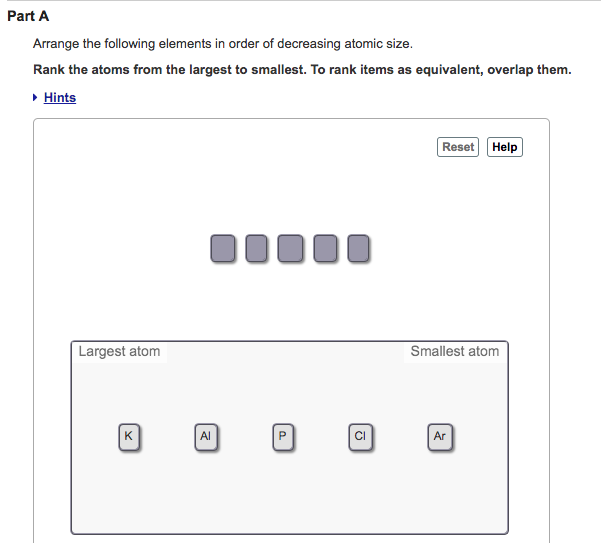 Part A

Arrange the following elements in order of decreasing atomic size.

Rank the atoms from the largest to smallest. To rank items as equivalent, overlap them.

Hints

Reset Help

Largest atom

Smallest atom

K

Al

P

Cl

Ar