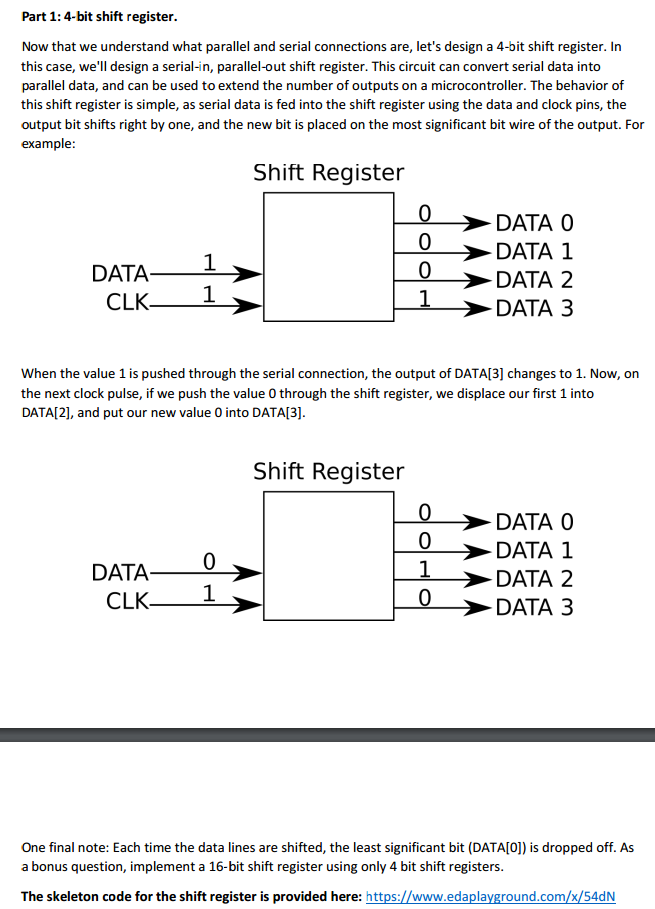 Part 1: 4-bit shift register.

Now that we understand what parallel and serial connections are, let's design a 4-bit shift register. In this case, we'll design a serial-in, parallel-out shift register. This circuit can convert serial data into parallel data, and can be used to extend the number of outputs on a microcontroller. The behavior of this shift register is simple, as serial data is fed into the shift register using the data and clock pins, the output bit shifts right by one, and the new bit is placed on the most significant bit wire of the output. For example:

Shift Register

DATA 1
CLK 1

0 DATA 0
0 DATA 1
0 DATA 2
1 DATA 3

When the value 1 is pushed through the serial connection, the output of DATA[3] changes to 1. Now, on the next clock pulse, if we push the value 0 through the shift register, we displace our first 1 into DATA[2], and put our new value 0 into DATA[3].

Shift Register

DATA 0
CLK 1

0 DATA 0
0 DATA 1
1 DATA 2
0 DATA 3

One final note: Each time the data lines are shifted, the least significant bit (DATA[0]) is dropped off. As a bonus question, implement a 16-bit shift register using only 4 bit shift registers.

The skeleton code for the shift register is provided here: https://www.edaplayground.com/x/54dN