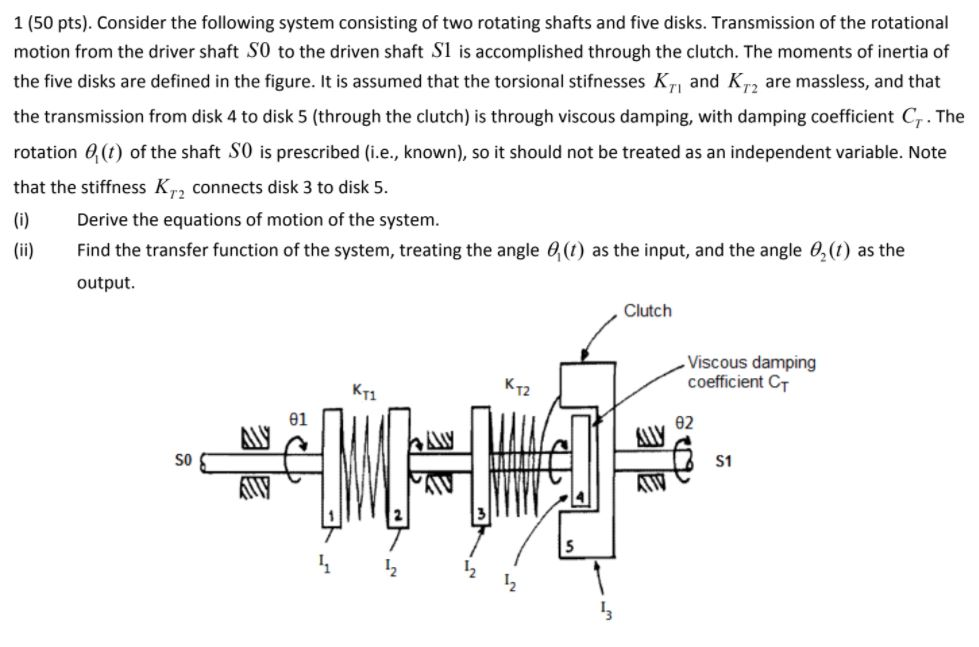 1 (50 pts). Consider the following system consisting of two rotating shafts and five disks. Transmission of the rotational motion from the driver shaft $S0$ to the driven shaft $S1$ is accomplished through the clutch. The moments of inertia of the five disks are defined in the figure. It is assumed that the torsional stifnesses $K_{T1}$ and $K_{T2}$ are massless, and that the transmission from disk 4 to disk 5 (through the clutch) is through viscous damping, with damping coefficient $C_T$. The rotation $\theta_1(t)$ of the shaft $S0$ is prescribed (i.e., known), so it should not be treated as an independent variable. Note that the stiffness $K_{T2}$ connects disk 3 to disk 5.

(i) Derive the equations of motion of the system.

(ii) Find the transfer function of the system, treating the angle $\theta_1(t)$ as the input, and the angle $\theta_2(t)$ as the output.

Clutch
Viscous damping coefficient $C_T$
$K_{T1}$
$K_{T2}$
θ1
θ2
S0
S1
1
2
3
4
5
$I_1$
$I_2$
$I_2$
$I_2$
$I_3$