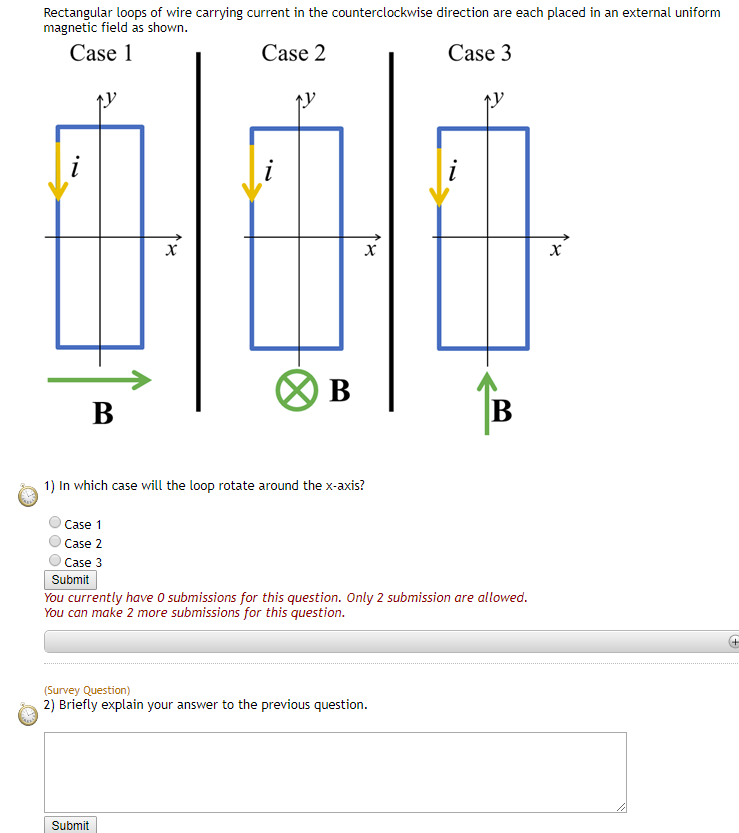 Rectangular loops of wire carrying current in the counterclockwise direction are each placed in an external uniform magnetic field as shown.

Case 1

$y$

$i$

$x$

B

Case 2

$y$

$i$

$x$

B

Case 3

$y$

$i$

$x$

B

1) In which case will the loop rotate around the x-axis?

Case 1
Case 2
Case 3
Submit

You currently have 0 submissions for this question. Only 2 submission are allowed.
You can make 2 more submissions for this question.

(Survey Question)
2) Briefly explain your answer to the previous question.

Submit