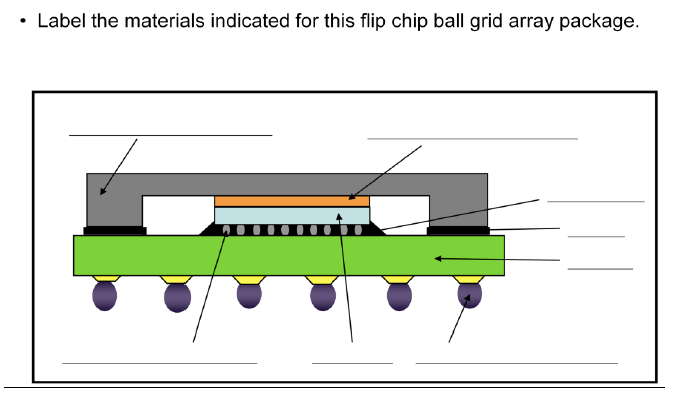 • Label the materials indicated for this flip chip ball grid array package.