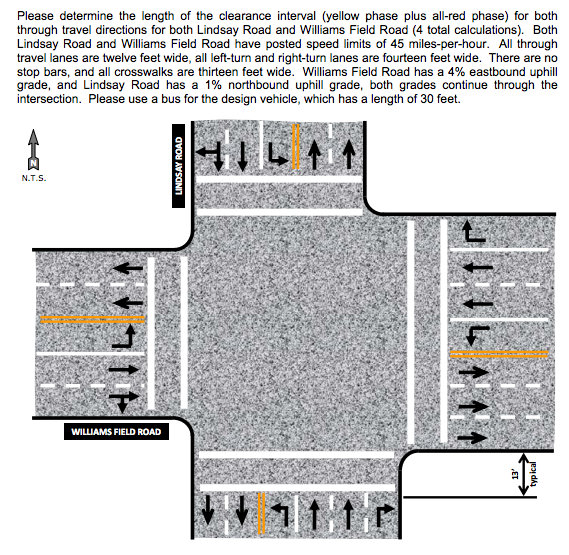 Please determine the length of the clearance interval (yellow phase plus all-red phase) for both through travel directions for both Lindsay Road and Williams Field Road (4 total calculations). Both Lindsay Road and Williams Field Road have posted speed limits of 45 miles-per-hour. All through travel lanes are twelve feet wide, all left-turn and right-turn lanes are fourteen feet wide. There are no stop bars, and all crosswalks are thirteen feet wide. Williams Field Road has a 4% eastbound uphill grade, and Lindsay Road has a 1% northbound uphill grade, both grades continue through the intersection. Please use a bus for the design vehicle, which has a length of 30 feet.

N

N.T.S.

LINDSAY ROAD

WILLIAMS FIELD ROAD

13' typical