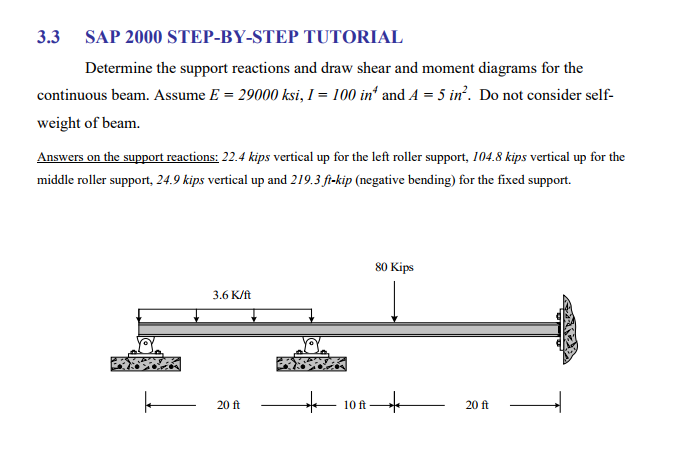 3.3 SAP 2000 STEP-BY-STEP TUTORIAL

Determine the support reactions and draw shear and moment diagrams for the continuous beam. Assume $E = 29000\ ksi$, $I = 100\ in^4$ and $A = 5\ in^2$. Do not consider self-weight of beam.

Answers on the support reactions: 22.4 kips vertical up for the left roller support, 104.8 kips vertical up for the middle roller support, 24.9 kips vertical up and 219.3 ft-kip (negative bending) for the fixed support.

80 Kips

3.6 K/ft

20 ft

10 ft

20 ft