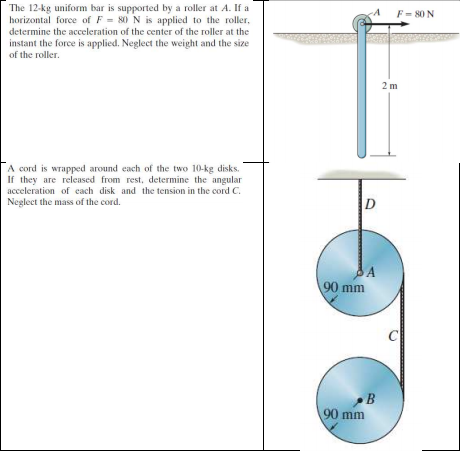 The 12-kg uniform bar is supported by a roller at $A$. If a horizontal force of $F = 80$ N is applied to the roller, determine the acceleration of the center of the roller at the instant the force is applied. Neglect the weight and the size of the roller.

$A$

$F = 80$ N

2 m

A cord is wrapped around each of the two 10-kg disks. If they are released from rest, determine the angular acceleration of each disk and the tension in the cord $C$. Neglect the mass of the cord.

$D$

$A$

90 mm

$C$

$B$

90 mm