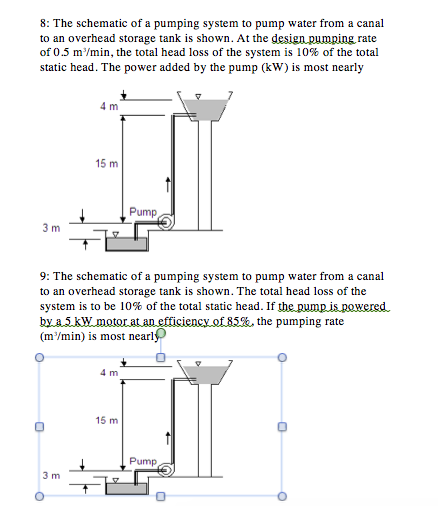 8: The schematic of a pumping system to pump water from a canal to an overhead storage tank is shown. At the design pumping rate of 0.5 $m^3$/min, the total head loss of the system is 10% of the total static head. The power added by the pump (kW) is most nearly

4 m

15 m

Pump

3 m

9: The schematic of a pumping system to pump water from a canal to an overhead storage tank is shown. The total head loss of the system is to be 10% of the total static head. If the pump is powered by a 5 kW motor at an efficiency of 85%, the pumping rate ($m^3$/min) is most nearly

4 m

15 m

Pump

3 m