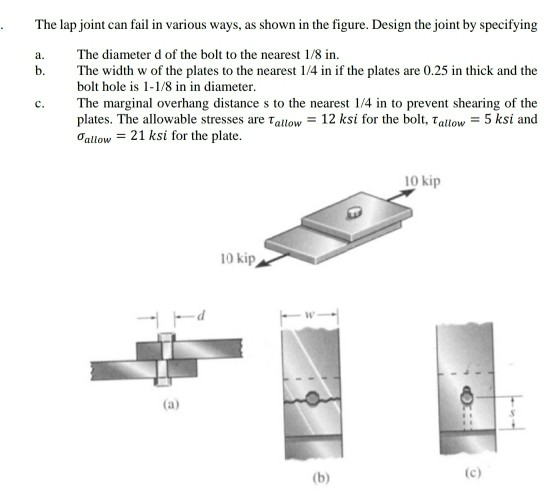 . The lap joint can fail in various ways, as shown in the figure. Design the joint by specifying

a. The diameter d of the bolt to the nearest 1/8 in.

b. The width w of the plates to the nearest 1/4 in if the plates are 0.25 in thick and the bolt hole is 1-1/8 in in diameter.

c. The marginal overhang distance s to the nearest 1/4 in to prevent shearing of the plates. The allowable stresses are $\tau_{allow} = 12\ ksi$ for the bolt, $\tau_{allow} = 5\ ksi$ and $\sigma_{allow} = 21\ ksi$ for the plate.

10 kip

10 kip

d

(a)

w

(b)

s

(c)