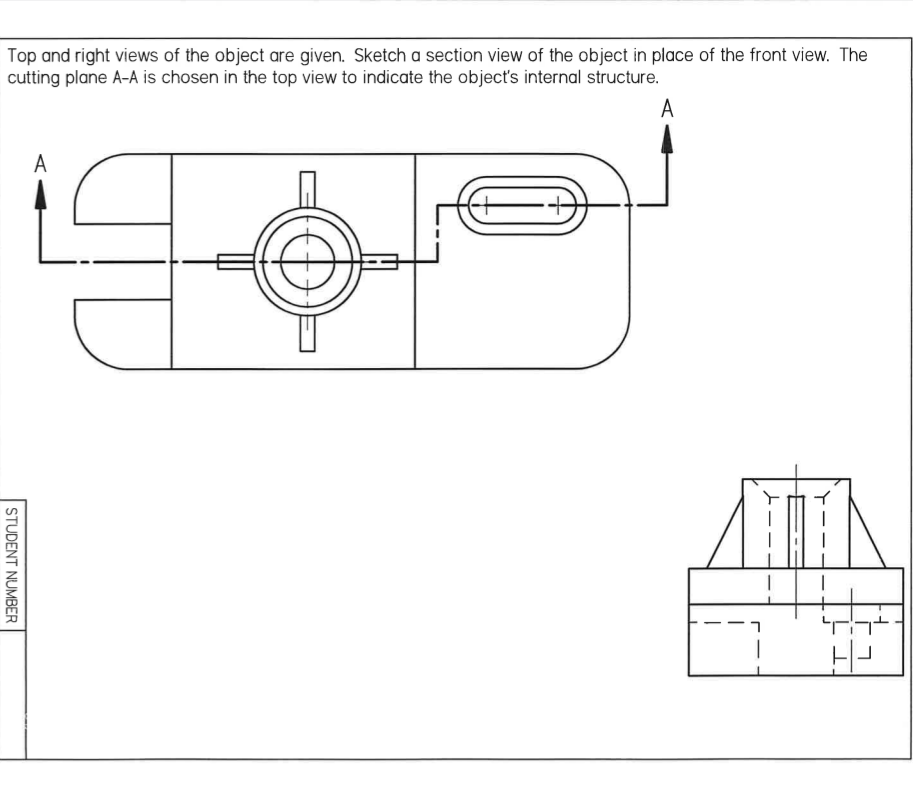 Top and right views of the object are given. Sketch a section view of the object in place of the front view. The cutting plane A-A is chosen in the top view to indicate the object's internal structure.

A

A

STUDENT NUMBER