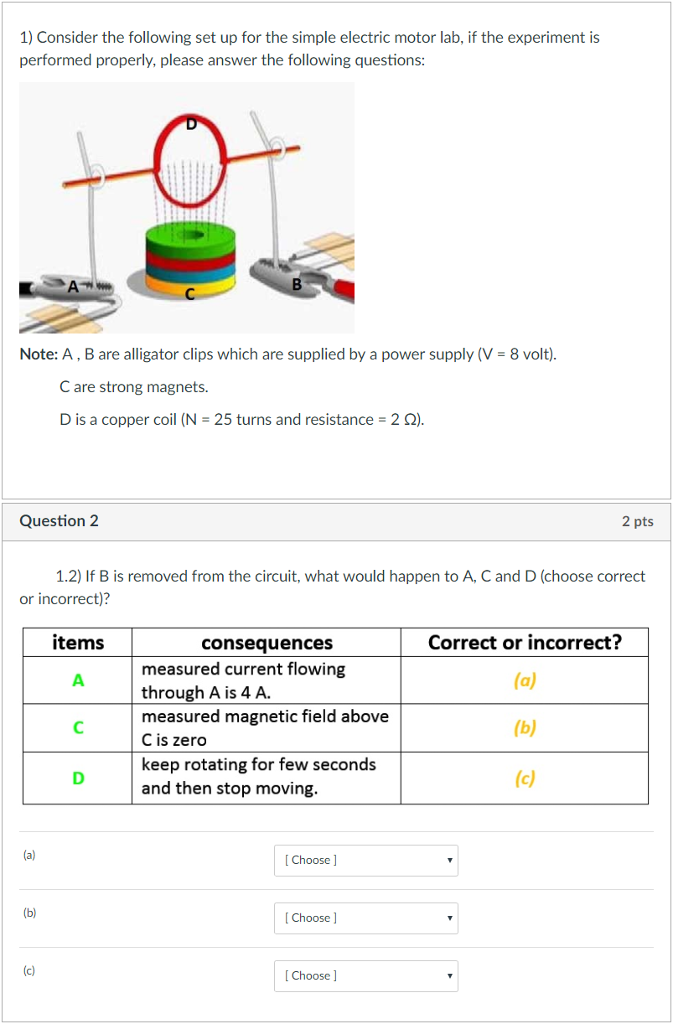 1) Consider the following set up for the simple electric motor lab, if the experiment is performed properly, please answer the following questions:

D

A

C

B

Note: A , B are alligator clips which are supplied by a power supply (V = 8 volt).

C are strong magnets.

D is a copper coil (N = 25 turns and resistance = 2 Ω).

Question 2

2 pts

1.2) If B is removed from the circuit, what would happen to A, C and D (choose correct or incorrect)?

| items | consequences | Correct or incorrect? |
|---|---|---|
| A | measured current flowing through A is 4 A. | (a) |
| C | measured magnetic field above C is zero | (b) |
| D | keep rotating for few seconds and then stop moving. | (c) |

(a) [ Choose ]

(b) [ Choose ]

(c) [ Choose ]