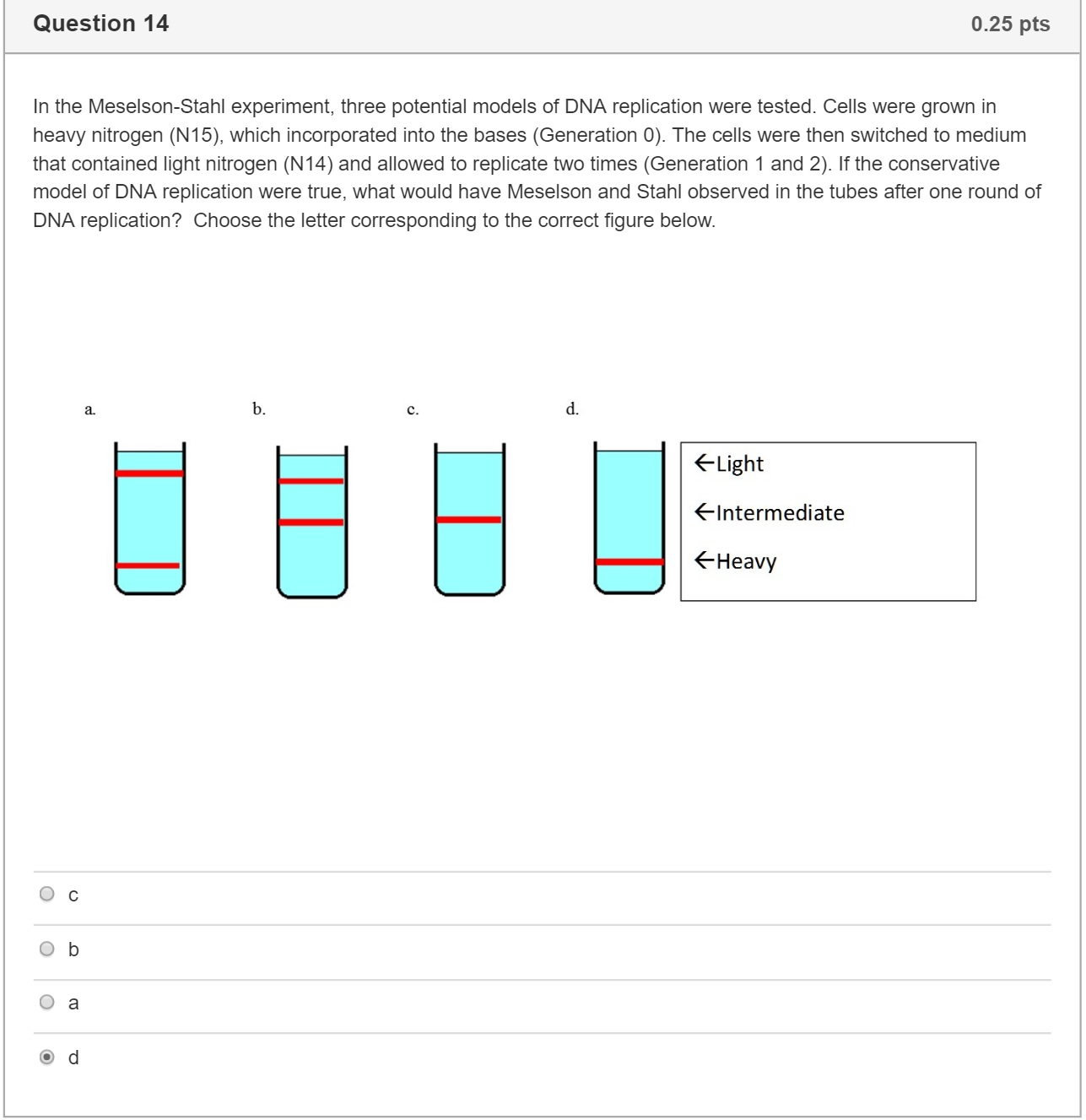 Question 14

0.25 pts

In the Meselson-Stahl experiment, three potential models of DNA replication were tested. Cells were grown in heavy nitrogen (N15), which incorporated into the bases (Generation 0). The cells were then switched to medium that contained light nitrogen (N14) and allowed to replicate two times (Generation 1 and 2). If the conservative model of DNA replication were true, what would have Meselson and Stahl observed in the tubes after one round of DNA replication? Choose the letter corresponding to the correct figure below.

a.

b.

c.

d.

←Light

←Intermediate

←Heavy

c

b

a

d