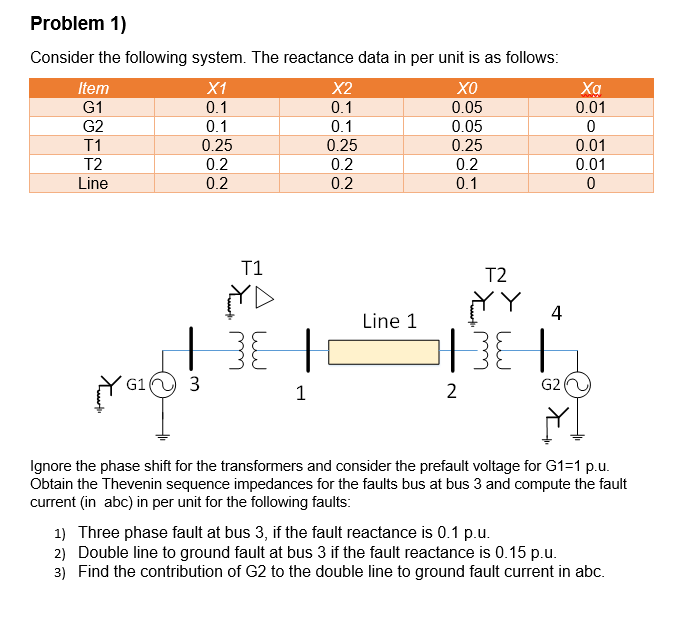 Problem 1)

Consider the following system. The reactance data in per unit is as follows:

| Item | X1 | X2 | X0 | Xg |
|---|---|---|---|---|
| G1 | 0.1 | 0.1 | 0.05 | 0.01 |
| G2 | 0.1 | 0.1 | 0.05 | 0 |
| T1 | 0.25 | 0.25 | 0.25 | 0.01 |
| T2 | 0.2 | 0.2 | 0.2 | 0.01 |
| Line | 0.2 | 0.2 | 0.1 | 0 |

T1
T2
Line 1
4
G1
3
1
2
G2

Ignore the phase shift for the transformers and consider the prefault voltage for G1=1 p.u. Obtain the Thevenin sequence impedances for the faults bus at bus 3 and compute the fault current (in abc) in per unit for the following faults:

1) Three phase fault at bus 3, if the fault reactance is 0.1 p.u.
2) Double line to ground fault at bus 3 if the fault reactance is 0.15 p.u.
3) Find the contribution of G2 to the double line to ground fault current in abc.