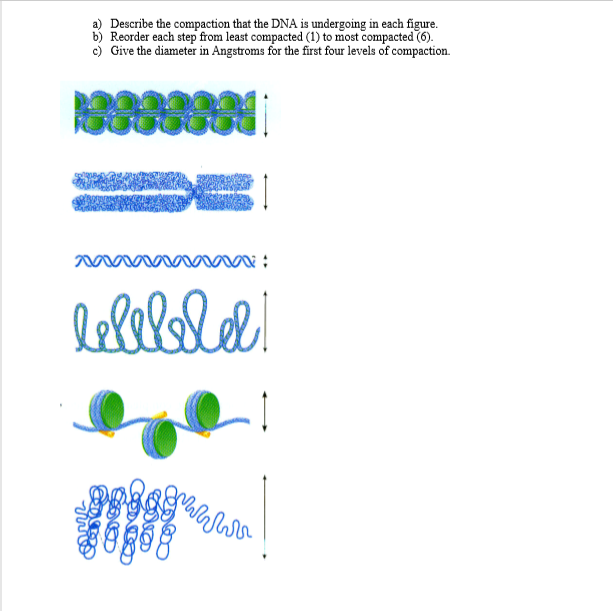 a) Describe the compaction that the DNA is undergoing in each figure.
b) Reorder each step from least compacted (1) to most compacted (6).
c) Give the diameter in Angstroms for the first four levels of compaction.