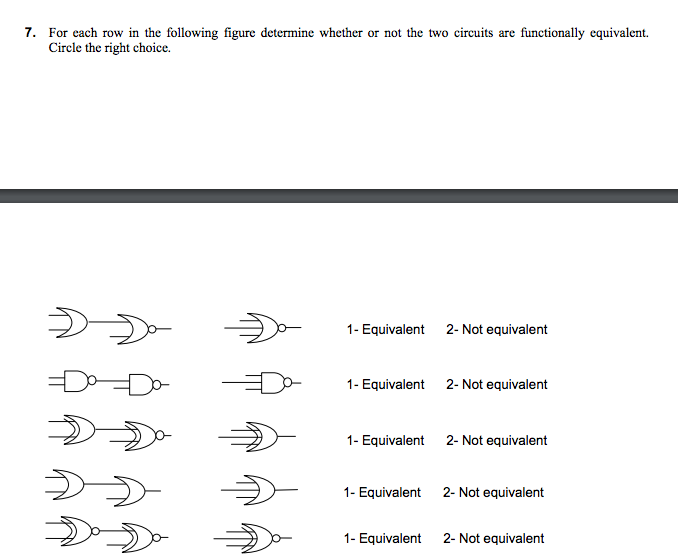 7. For each row in the following figure determine whether or not the two circuits are functionally equivalent. Circle the right choice.

1- Equivalent 2- Not equivalent

1- Equivalent 2- Not equivalent

1- Equivalent 2- Not equivalent

1- Equivalent 2- Not equivalent

1- Equivalent 2- Not equivalent