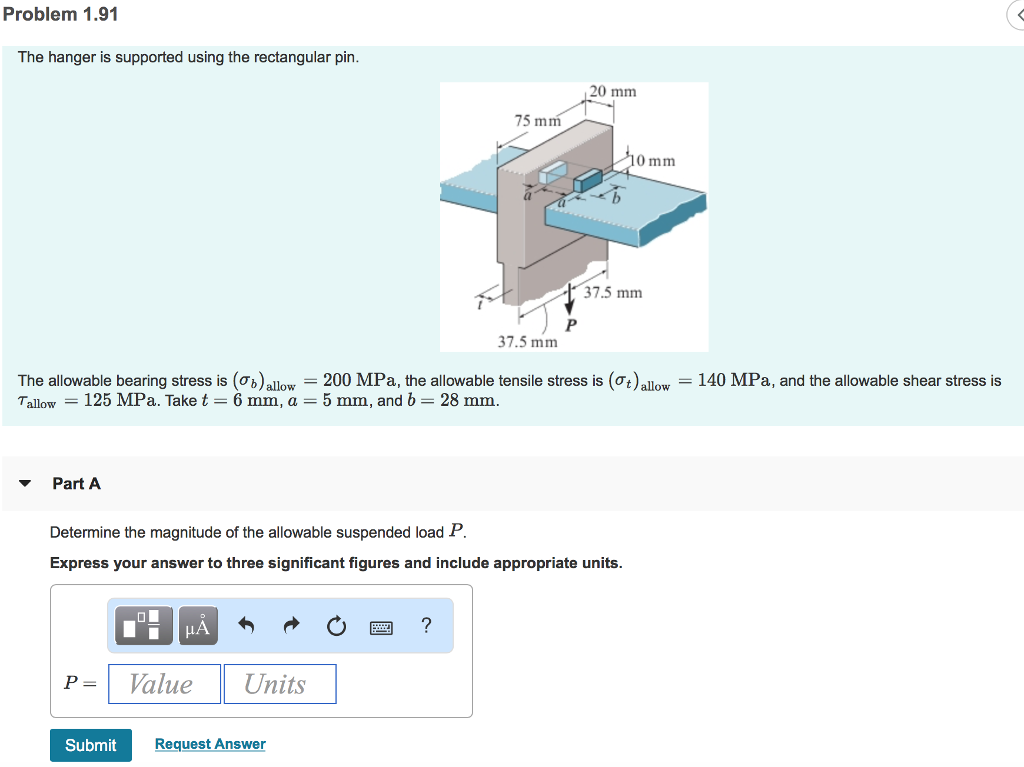 Problem 1.91

The hanger is supported using the rectangular pin.

20 mm
75 mm
10 mm
a
a
b
37.5 mm
t
P
37.5 mm

The allowable bearing stress is $(\sigma_b)_{allow} = 200$ MPa, the allowable tensile stress is $(\sigma_t)_{allow} = 140$ MPa, and the allowable shear stress is $\tau_{allow} = 125$ MPa. Take $t = 6$ mm, $a = 5$ mm, and $b = 28$ mm.

Part A

Determine the magnitude of the allowable suspended load $P$.

Express your answer to three significant figures and include appropriate units.

μÅ ?

$P =$ Value Units

Submit Request Answer