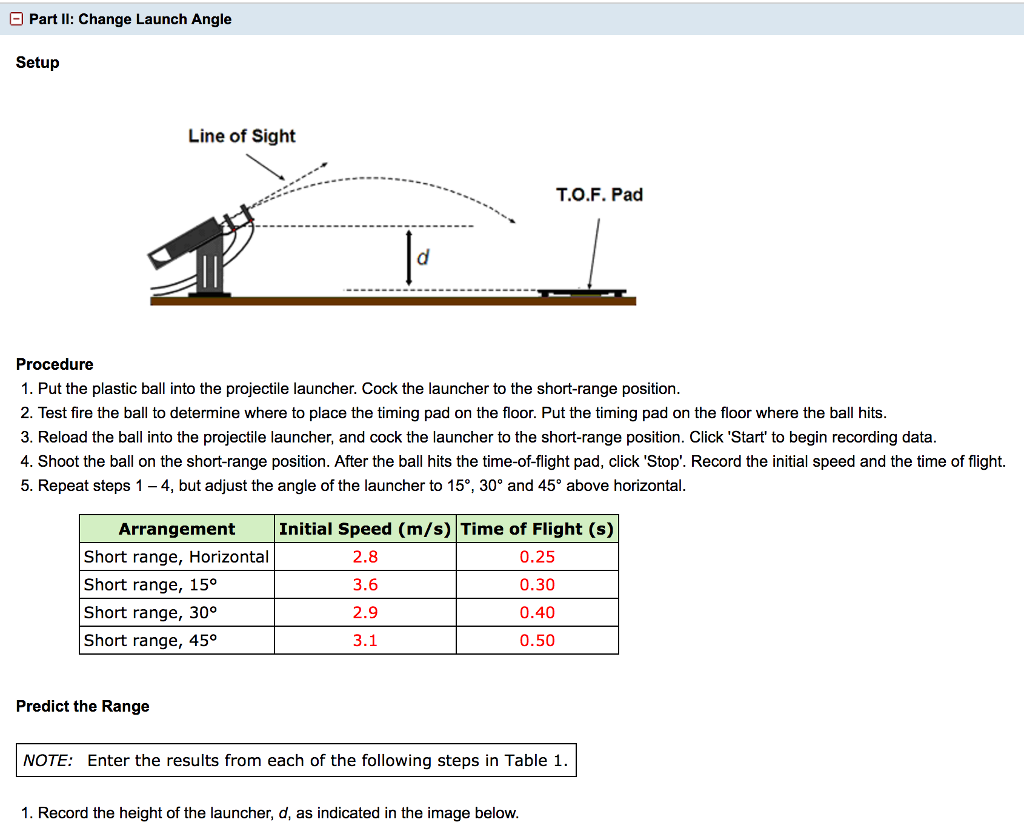 Part II: Change Launch Angle

Setup

Line of Sight

T.O.F. Pad

d

Procedure

1. Put the plastic ball into the projectile launcher. Cock the launcher to the short-range position.
2. Test fire the ball to determine where to place the timing pad on the floor. Put the timing pad on the floor where the ball hits.
3. Reload the ball into the projectile launcher, and cock the launcher to the short-range position. Click 'Start' to begin recording data.
4. Shoot the ball on the short-range position. After the ball hits the time-of-flight pad, click 'Stop'. Record the initial speed and the time of flight.
5. Repeat steps 1 – 4, but adjust the angle of the launcher to 15°, 30° and 45° above horizontal.

| Arrangement | Initial Speed (m/s) | Time of Flight (s) |
|---|---|---|
| Short range, Horizontal | 2.8 | 0.25 |
| Short range, 15° | 3.6 | 0.30 |
| Short range, 30° | 2.9 | 0.40 |
| Short range, 45° | 3.1 | 0.50 |

Predict the Range

NOTE: Enter the results from each of the following steps in Table 1.

1. Record the height of the launcher, d, as indicated in the image below.