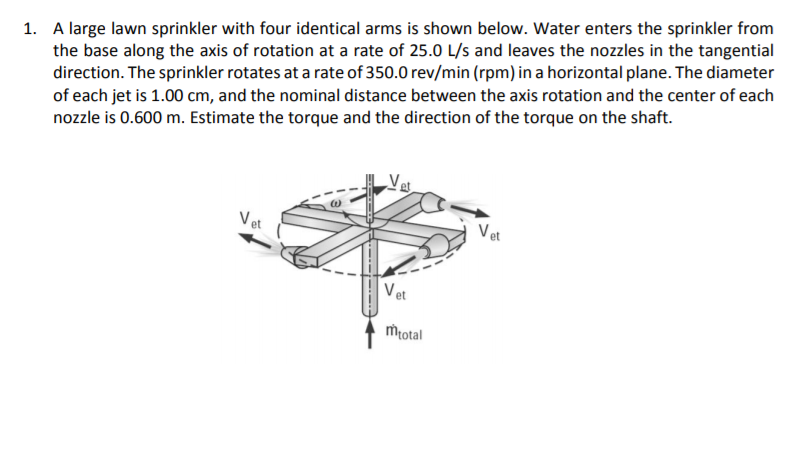 1. A large lawn sprinkler with four identical arms is shown below. Water enters the sprinkler from the base along the axis of rotation at a rate of 25.0 L/s and leaves the nozzles in the tangential direction. The sprinkler rotates at a rate of 350.0 rev/min (rpm) in a horizontal plane. The diameter of each jet is 1.00 cm, and the nominal distance between the axis rotation and the center of each nozzle is 0.600 m. Estimate the torque and the direction of the torque on the shaft.

$V_{et}$

$\omega$

$V_{et}$

$V_{et}$

$V_{et}$

$\dot{m}_{total}$