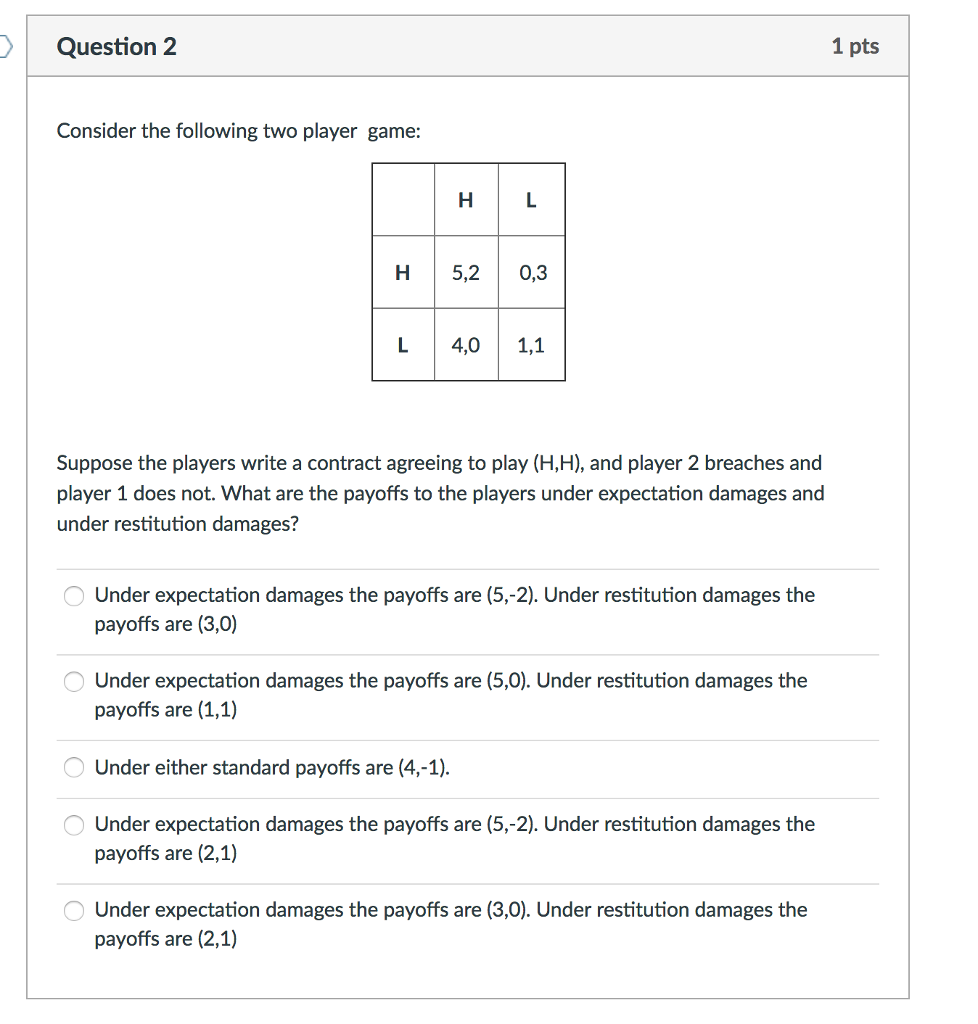 Question 2

1 pts

Consider the following two player game:

| | H | L |
|---|---|---|
| H | 5,2 | 0,3 |
| L | 4,0 | 1,1 |

Suppose the players write a contract agreeing to play (H,H), and player 2 breaches and player 1 does not. What are the payoffs to the players under expectation damages and under restitution damages?

Under expectation damages the payoffs are (5,-2). Under restitution damages the payoffs are (3,0)

Under expectation damages the payoffs are (5,0). Under restitution damages the payoffs are (1,1)

Under either standard payoffs are (4,-1).

Under expectation damages the payoffs are (5,-2). Under restitution damages the payoffs are (2,1)

Under expectation damages the payoffs are (3,0). Under restitution damages the payoffs are (2,1)