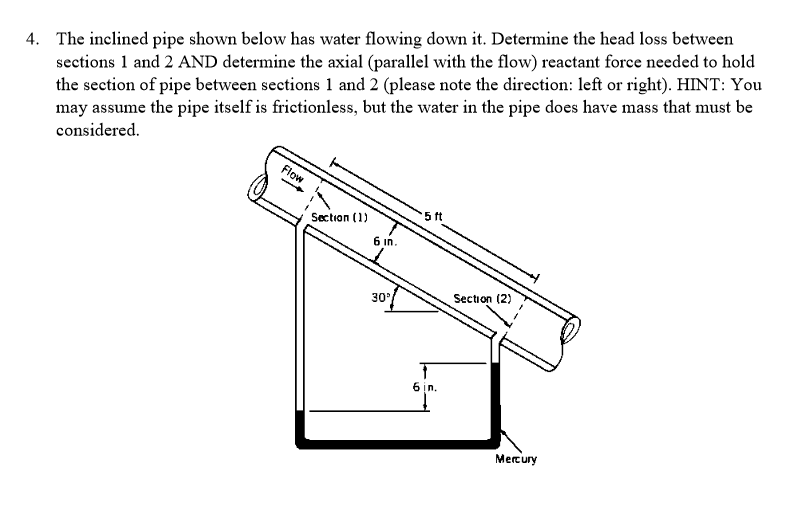 4. The inclined pipe shown below has water flowing down it. Determine the head loss between sections 1 and 2 AND determine the axial (parallel with the flow) reactant force needed to hold the section of pipe between sections 1 and 2 (please note the direction: left or right). HINT: You may assume the pipe itself is frictionless, but the water in the pipe does have mass that must be considered.

Flow

Section (1)

5 ft

6 in.

30°

Section (2)

6 in.

Mercury