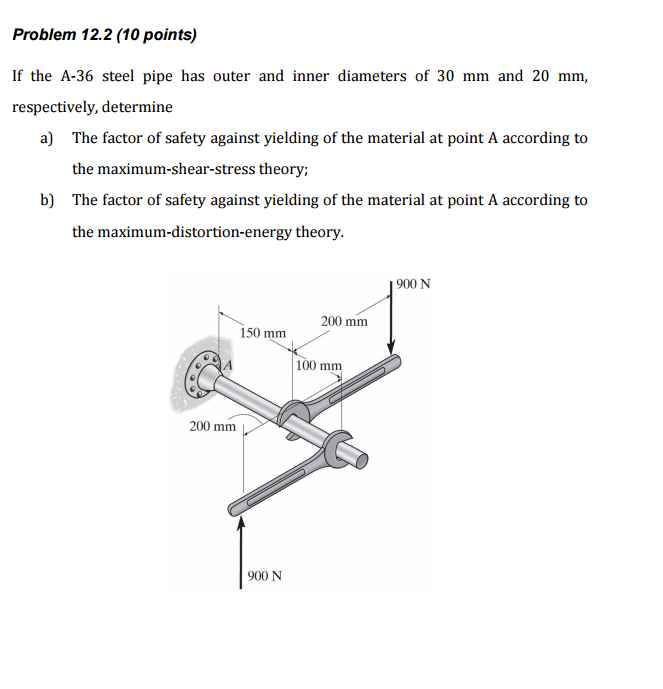 Problem 12.2 (10 points)

If the A-36 steel pipe has outer and inner diameters of 30 mm and 20 mm, respectively, determine

a) The factor of safety against yielding of the material at point A according to the maximum-shear-stress theory;

b) The factor of safety against yielding of the material at point A according to the maximum-distortion-energy theory.

900 N
200 mm
150 mm
100 mm
A
200 mm
900 N