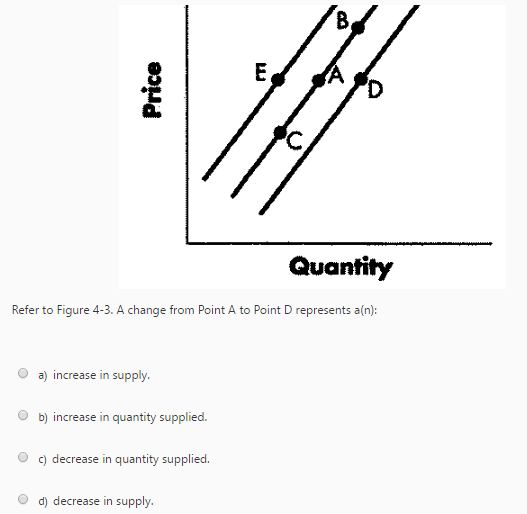 Price

B

E

A

D

C

Quantity

Refer to Figure 4-3. A change from Point A to Point D represents a(n):

a) increase in supply.

b) increase in quantity supplied.

c) decrease in quantity supplied.

d) decrease in supply.