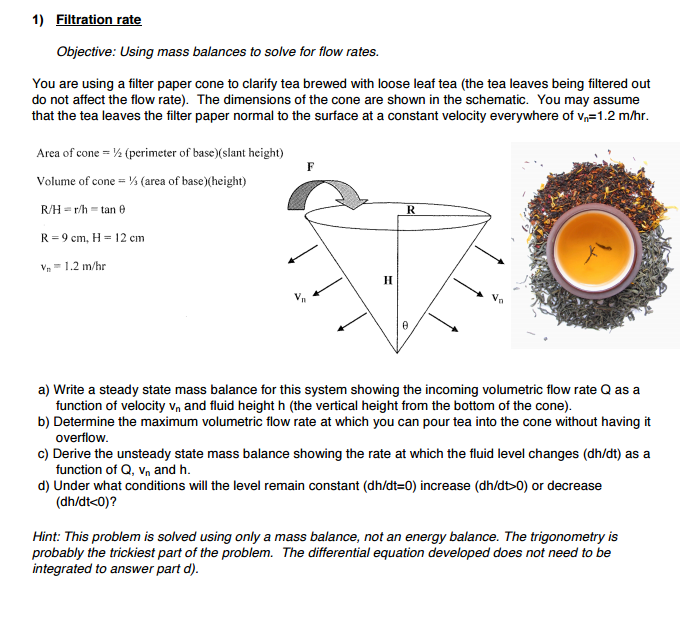 1) Filtration rate

Objective: Using mass balances to solve for flow rates.

You are using a filter paper cone to clarify tea brewed with loose leaf tea (the tea leaves being filtered out do not affect the flow rate). The dimensions of the cone are shown in the schematic. You may assume that the tea leaves the filter paper normal to the surface at a constant velocity everywhere of $v_n$=1.2 m/hr.

Area of cone = ½ (perimeter of base)(slant height)

Volume of cone = ⅓ (area of base)(height)

R/H = r/h = tan θ

R = 9 cm, H = 12 cm

$v_n$ = 1.2 m/hr

F

R

H

$V_n$

$V_n$

θ

a) Write a steady state mass balance for this system showing the incoming volumetric flow rate Q as a function of velocity $v_n$ and fluid height h (the vertical height from the bottom of the cone).
b) Determine the maximum volumetric flow rate at which you can pour tea into the cone without having it overflow.
c) Derive the unsteady state mass balance showing the rate at which the fluid level changes (dh/dt) as a function of Q, $v_n$ and h.
d) Under what conditions will the level remain constant (dh/dt=0) increase (dh/dt>0) or decrease (dh/dt<0)?

Hint: This problem is solved using only a mass balance, not an energy balance. The trigonometry is probably the trickiest part of the problem. The differential equation developed does not need to be integrated to answer part d).