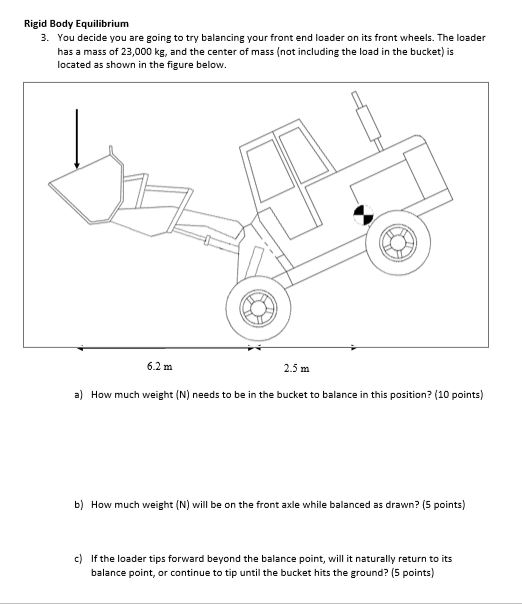 Rigid Body Equilibrium

3. You decide you are going to try balancing your front end loader on its front wheels. The loader has a mass of 23,000 kg, and the center of mass (not including the load in the bucket) is located as shown in the figure below.

6.2 m

2.5 m

a) How much weight (N) needs to be in the bucket to balance in this position? (10 points)

b) How much weight (N) will be on the front axle while balanced as drawn? (5 points)

c) If the loader tips forward beyond the balance point, will it naturally return to its balance point, or continue to tip until the bucket hits the ground? (5 points)