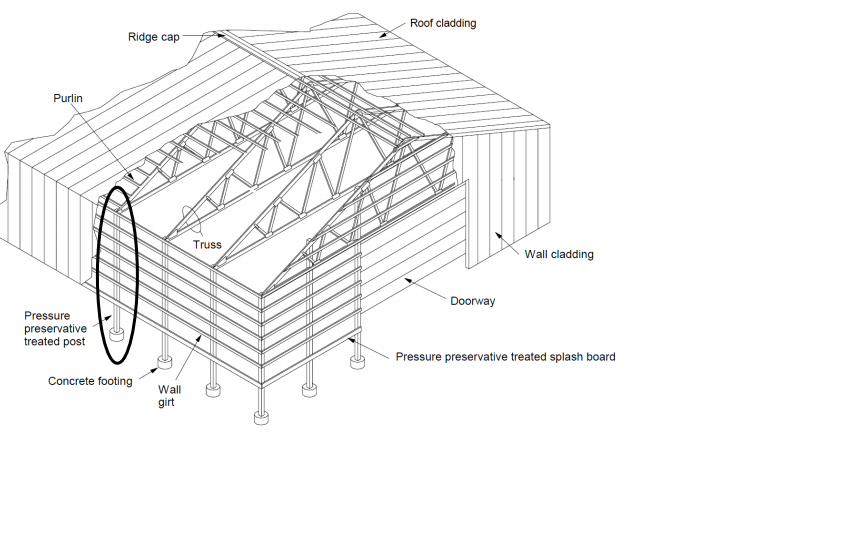 Ridge cap
Roof cladding
Purlin
Truss
Wall cladding
Doorway
Pressure preservative treated post
Pressure preservative treated splash board
Concrete footing
Wall girt