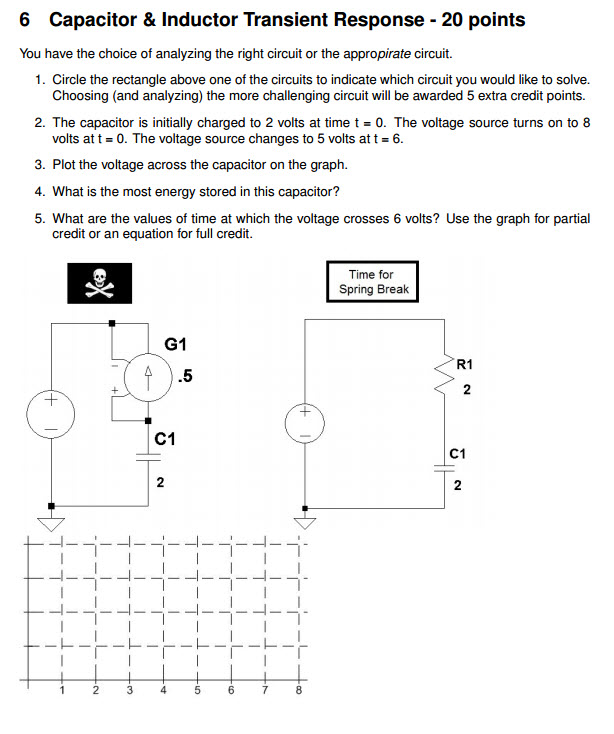 6 Capacitor & Inductor Transient Response - 20 points

You have the choice of analyzing the right circuit or the appropirate circuit.

1. Circle the rectangle above one of the circuits to indicate which circuit you would like to solve. Choosing (and analyzing) the more challenging circuit will be awarded 5 extra credit points.

2. The capacitor is initially charged to 2 volts at time t = 0. The voltage source turns on to 8 volts at t = 0. The voltage source changes to 5 volts at t = 6.

3. Plot the voltage across the capacitor on the graph.

4. What is the most energy stored in this capacitor?

5. What are the values of time at which the voltage crosses 6 volts? Use the graph for partial credit or an equation for full credit.

Time for Spring Break

G1
.5
C1
2

R1
2
C1
2

1 2 3 4 5 6 7 8