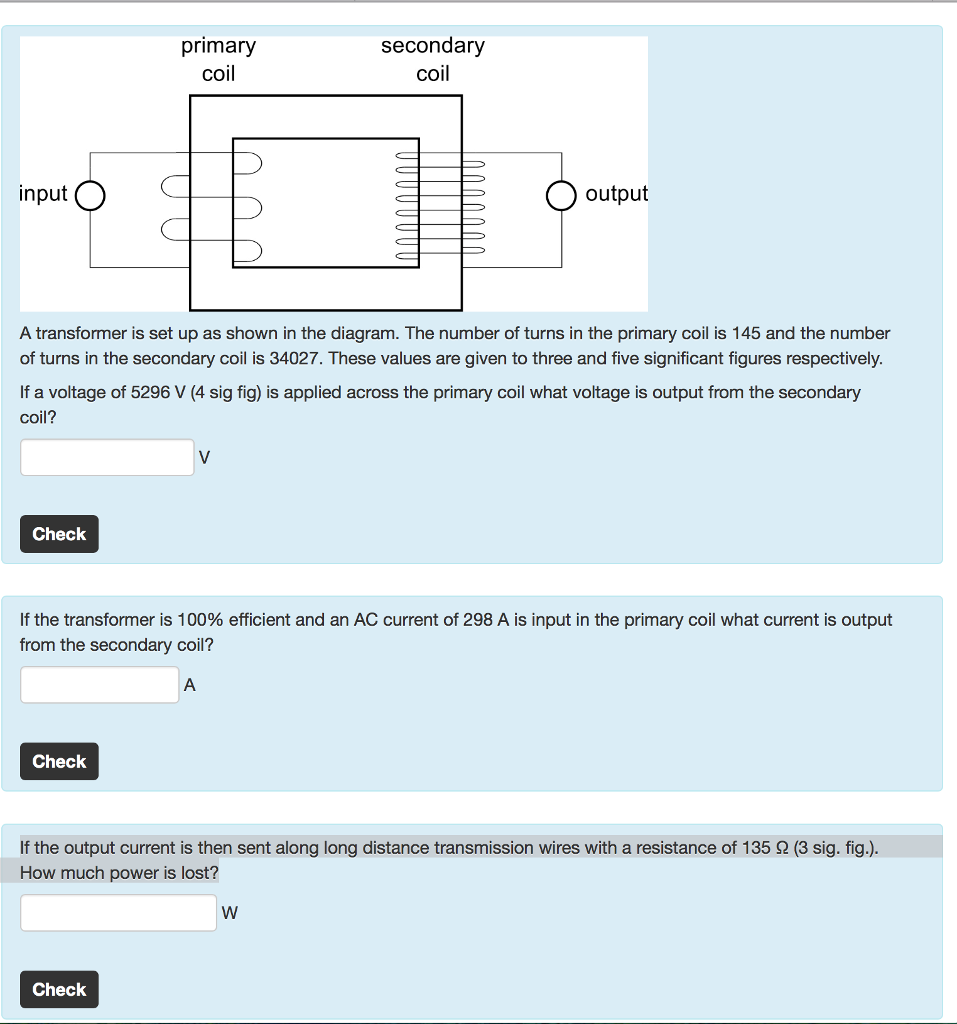 primary coil

secondary coil

input

output

A transformer is set up as shown in the diagram. The number of turns in the primary coil is 145 and the number of turns in the secondary coil is 34027. These values are given to three and five significant figures respectively.

If a voltage of 5296 V (4 sig fig) is applied across the primary coil what voltage is output from the secondary coil?

V

Check

If the transformer is 100% efficient and an AC current of 298 A is input in the primary coil what current is output from the secondary coil?

A

Check

If the output current is then sent along long distance transmission wires with a resistance of 135 Ω (3 sig. fig.). How much power is lost?

W

Check