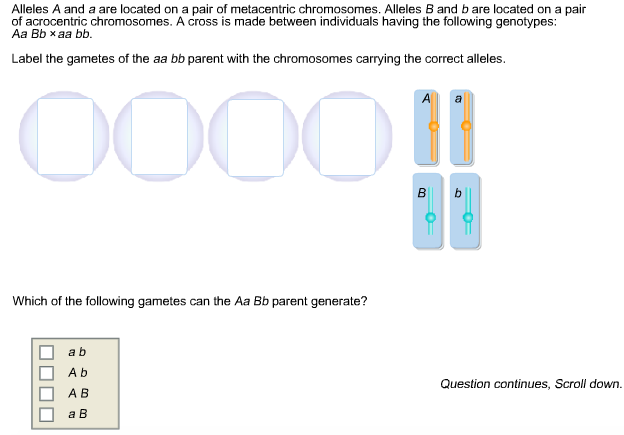 Alleles A and a are located on a pair of metacentric chromosomes. Alleles B and b are located on a pair of acrocentric chromosomes. A cross is made between individuals having the following genotypes: Aa Bb × aa bb.

Label the gametes of the aa bb parent with the chromosomes carrying the correct alleles.

A
a
B
b

Which of the following gametes can the Aa Bb parent generate?

a b
A b
A B
a B

Question continues, Scroll down.