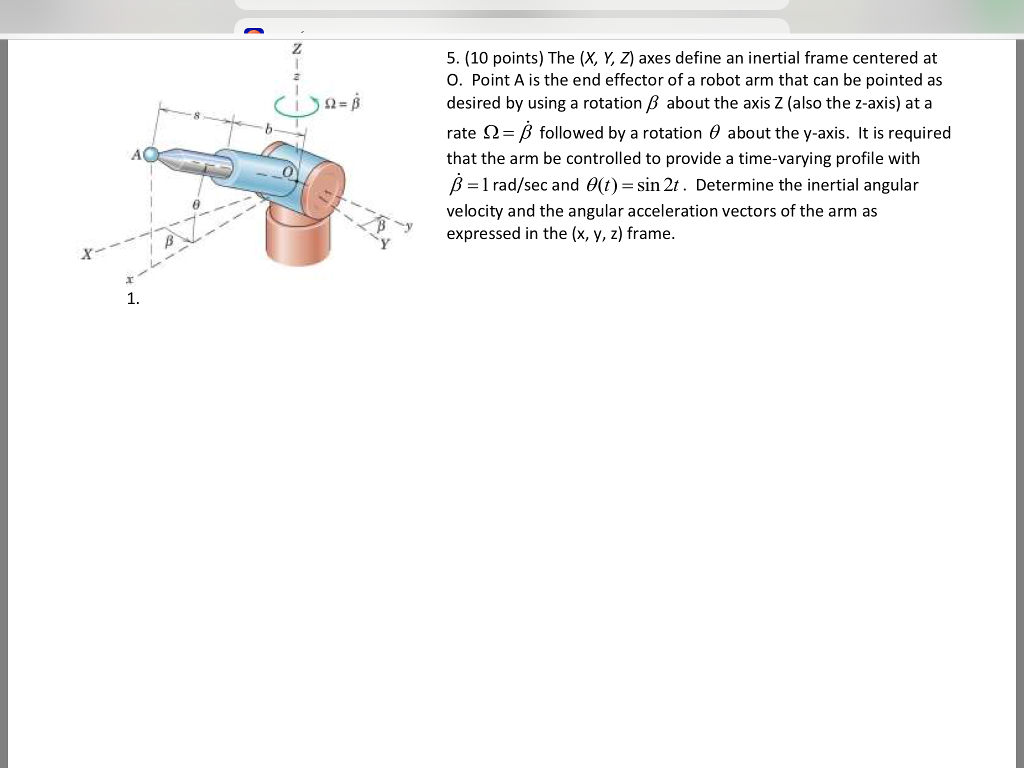 Z
z
$\Omega = \dot{\beta}$
s
b
A
O
$\theta$
$\beta$
$\beta$
y
Y
X
x
1.

5. (10 points) The (X, Y, Z) axes define an inertial frame centered at O. Point A is the end effector of a robot arm that can be pointed as desired by using a rotation $\beta$ about the axis Z (also the z-axis) at a rate $\Omega = \dot{\beta}$ followed by a rotation $\theta$ about the y-axis. It is required that the arm be controlled to provide a time-varying profile with $\dot{\beta} = 1$ rad/sec and $\theta(t) = \sin 2t$. Determine the inertial angular velocity and the angular acceleration vectors of the arm as expressed in the (x, y, z) frame.