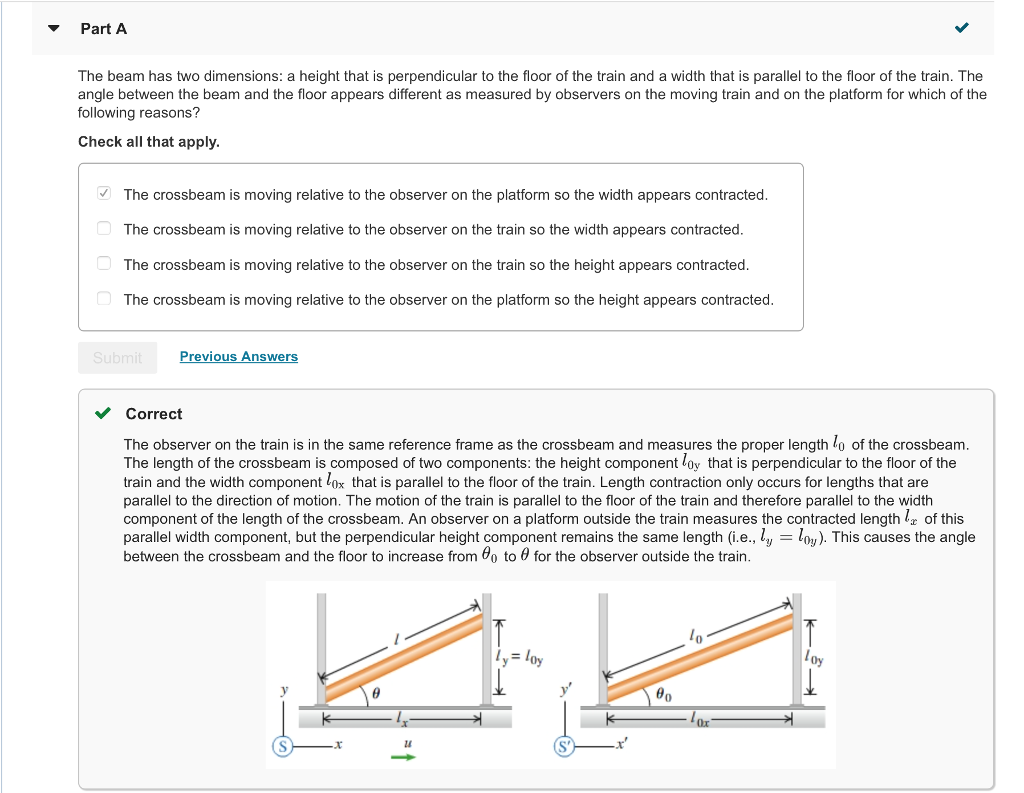 Part A

The beam has two dimensions: a height that is perpendicular to the floor of the train and a width that is parallel to the floor of the train. The angle between the beam and the floor appears different as measured by observers on the moving train and on the platform for which of the following reasons?

Check all that apply.

The crossbeam is moving relative to the observer on the platform so the width appears contracted.

The crossbeam is moving relative to the observer on the train so the width appears contracted.

The crossbeam is moving relative to the observer on the train so the height appears contracted.

The crossbeam is moving relative to the observer on the platform so the height appears contracted.

Submit

Previous Answers

Correct

The observer on the train is in the same reference frame as the crossbeam and measures the proper length $l_0$ of the crossbeam. The length of the crossbeam is composed of two components: the height component $l_{0y}$ that is perpendicular to the floor of the train and the width component $l_{0x}$ that is parallel to the floor of the train. Length contraction only occurs for lengths that are parallel to the direction of motion. The motion of the train is parallel to the floor of the train and therefore parallel to the width component of the length of the crossbeam. An observer on a platform outside the train measures the contracted length $l_x$ of this parallel width component, but the perpendicular height component remains the same length (i.e., $l_y = l_{0y}$). This causes the angle between the crossbeam and the floor to increase from $\theta_0$ to $\theta$ for the observer outside the train.

$l$
$l_y = l_{0y}$
$y$
$\theta$
$l_x$
S
$x$
$u$

$l_0$
$l_{0y}$
$y'$
$\theta_0$
$l_{0x}$
S'
$x'$