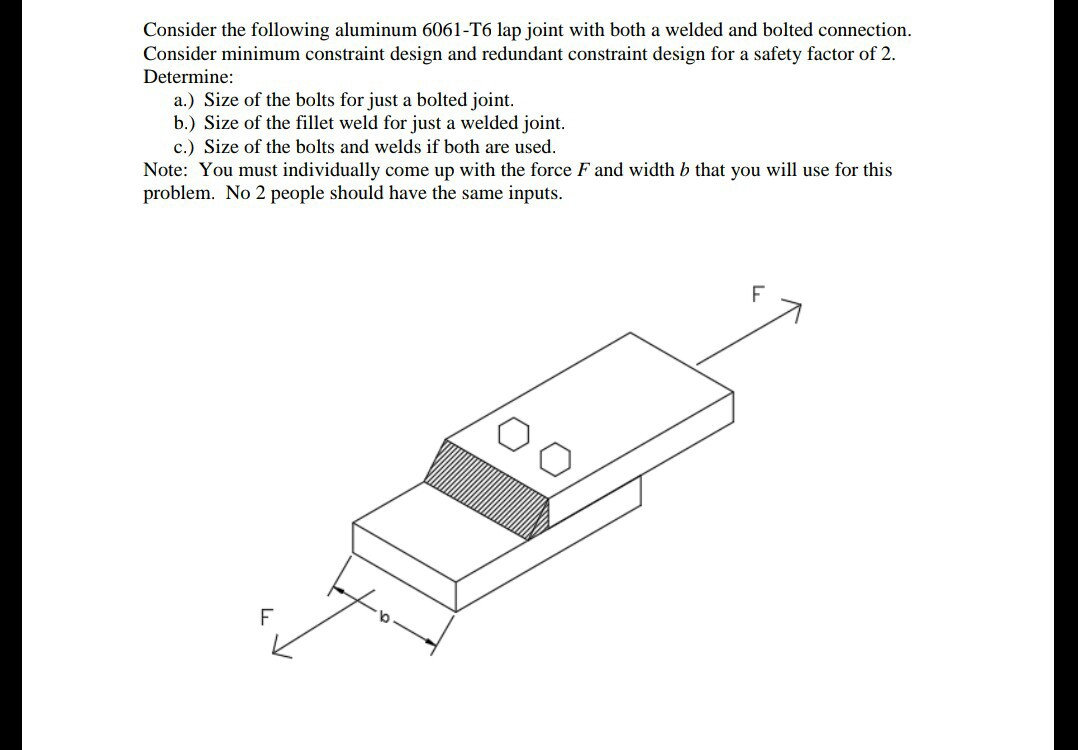 Consider the following aluminum 6061-T6 lap joint with both a welded and bolted connection. Consider minimum constraint design and redundant constraint design for a safety factor of 2. Determine:

a.) Size of the bolts for just a bolted joint.
b.) Size of the fillet weld for just a welded joint.
c.) Size of the bolts and welds if both are used.

Note: You must individually come up with the force $F$ and width $b$ that you will use for this problem. No 2 people should have the same inputs.

F

F

b