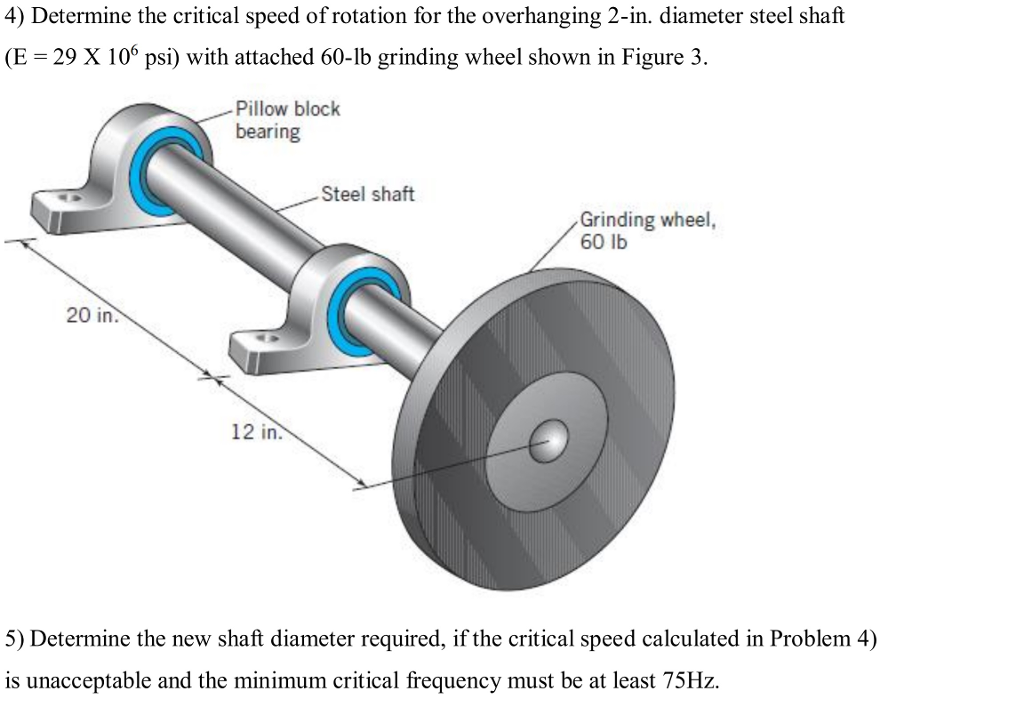 4) Determine the critical speed of rotation for the overhanging 2-in. diameter steel shaft (E = 29 X $10^6$ psi) with attached 60-lb grinding wheel shown in Figure 3.

Pillow block bearing

Steel shaft

Grinding wheel, 60 lb

20 in.

12 in.

5) Determine the new shaft diameter required, if the critical speed calculated in Problem 4) is unacceptable and the minimum critical frequency must be at least 75Hz.