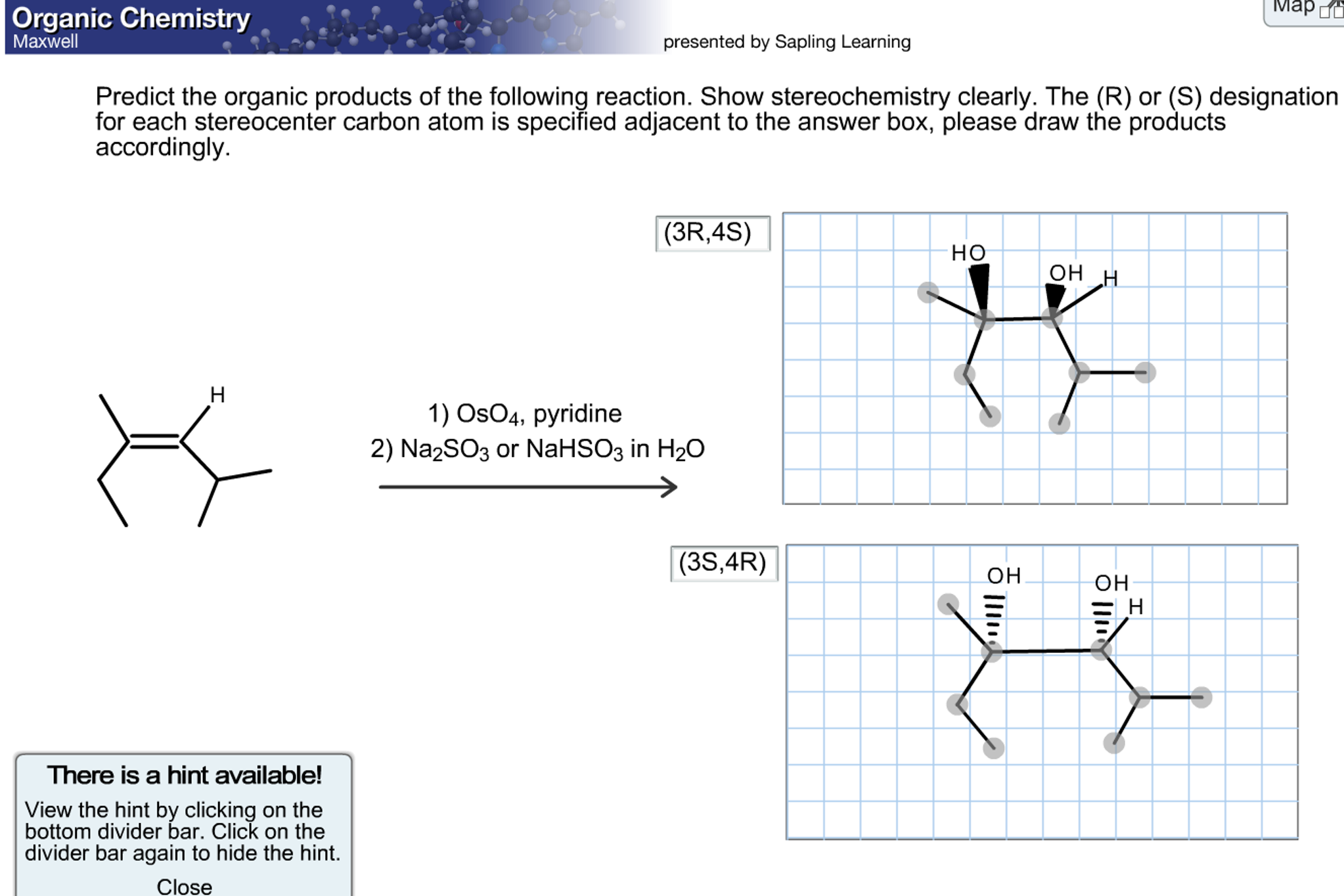 Organic Chemistry
Maxwell

presented by Sapling Learning

Map

Predict the organic products of the following reaction. Show stereochemistry clearly. The (R) or (S) designation for each stereocenter carbon atom is specified adjacent to the answer box, please draw the products accordingly.

H

1) $OsO_4$, pyridine
2) $Na_2SO_3$ or $NaHSO_3$ in $H_2O$

(3R,4S)

HO
OH
H

(3S,4R)

OH
OH
H

There is a hint available!
View the hint by clicking on the bottom divider bar. Click on the divider bar again to hide the hint.
Close