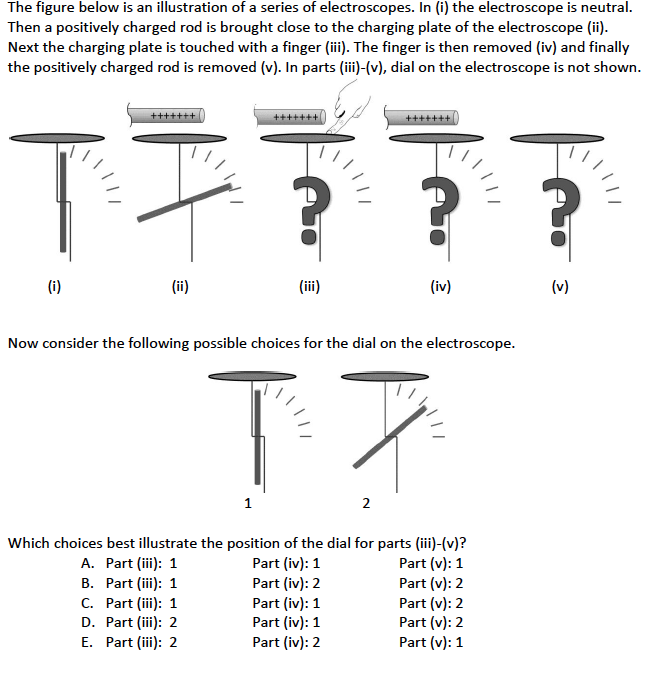 The figure below is an illustration of a series of electroscopes. In (i) the electroscope is neutral. Then a positively charged rod is brought close to the charging plate of the electroscope (ii). Next the charging plate is touched with a finger (iii). The finger is then removed (iv) and finally the positively charged rod is removed (v). In parts (iii)-(v), dial on the electroscope is not shown.

+++++++ +++++++ +++++++

? ? ?

(i) (ii) (iii) (iv) (v)

Now consider the following possible choices for the dial on the electroscope.

1 2

Which choices best illustrate the position of the dial for parts (iii)-(v)?

A. Part (iii): 1 Part (iv): 1 Part (v): 1
B. Part (iii): 1 Part (iv): 2 Part (v): 2
C. Part (iii): 1 Part (iv): 1 Part (v): 2
D. Part (iii): 2 Part (iv): 1 Part (v): 2
E. Part (iii): 2 Part (iv): 2 Part (v): 1