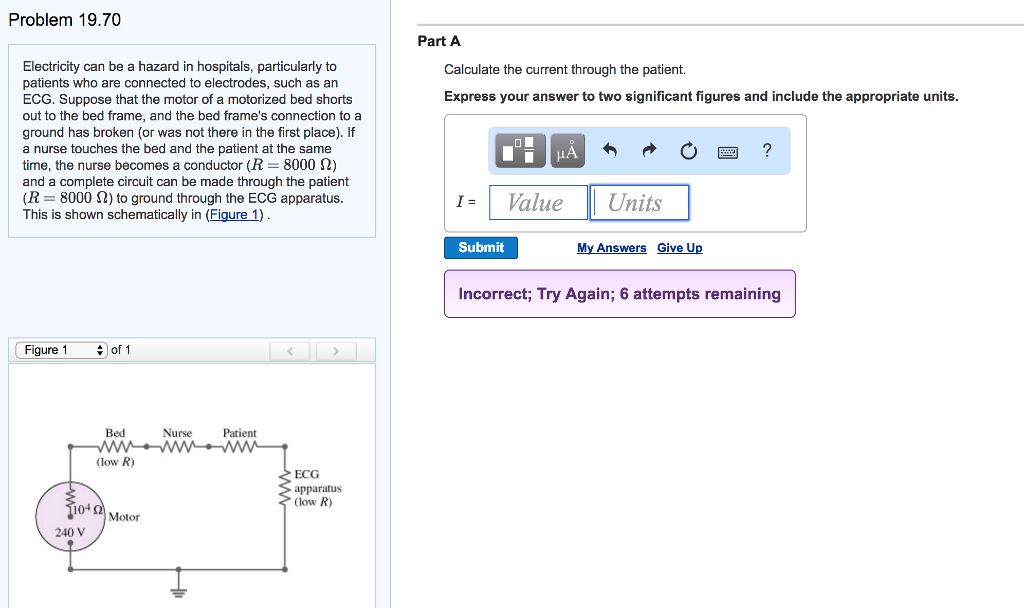 Problem 19.70

Electricity can be a hazard in hospitals, particularly to patients who are connected to electrodes, such as an ECG. Suppose that the motor of a motorized bed shorts out to the bed frame, and the bed frame's connection to a ground has broken (or was not there in the first place). If a nurse touches the bed and the patient at the same time, the nurse becomes a conductor ($R = 8000\ \Omega$) and a complete circuit can be made through the patient ($R = 8000\ \Omega$) to ground through the ECG apparatus. This is shown schematically in (Figure 1) .

Figure 1 of 1

Bed
(low $R$)
Nurse
Patient
ECG apparatus (low $R$)
$10^4\ \Omega$
Motor
240 V

Part A

Calculate the current through the patient.

Express your answer to two significant figures and include the appropriate units.

μÅ
?

$I$ = Value Units

Submit
My Answers Give Up

Incorrect; Try Again; 6 attempts remaining